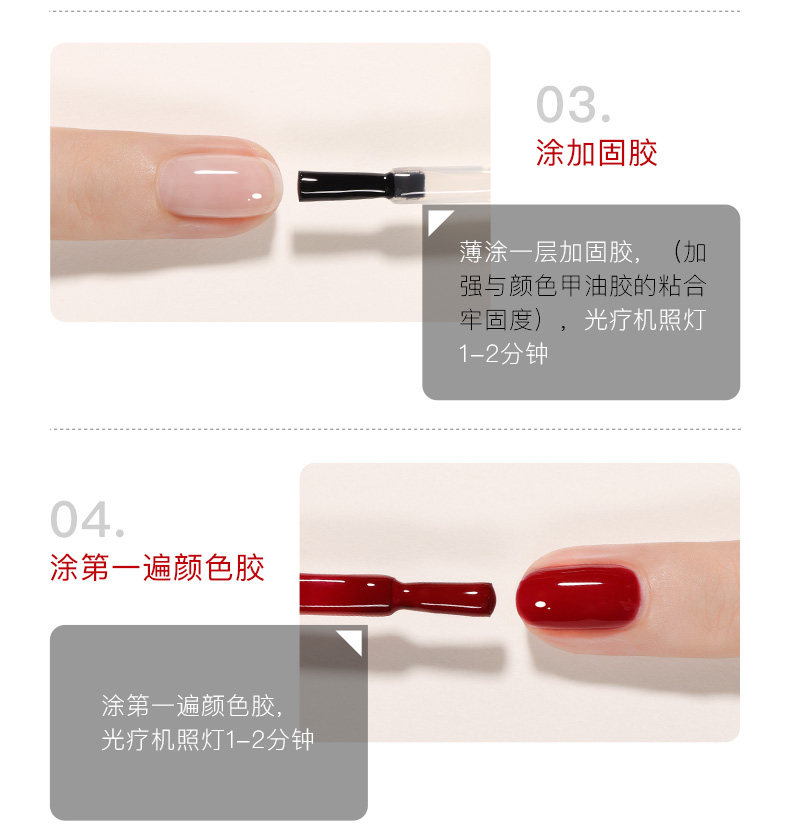 03.
涂加固胶

薄涂一层加固胶，（加强与颜色甲油胶的粘合牢固度），光疗机照灯1-2分钟

04.
涂第一遍颜色胶

涂第一遍颜色胶，光疗机照灯1-2分钟