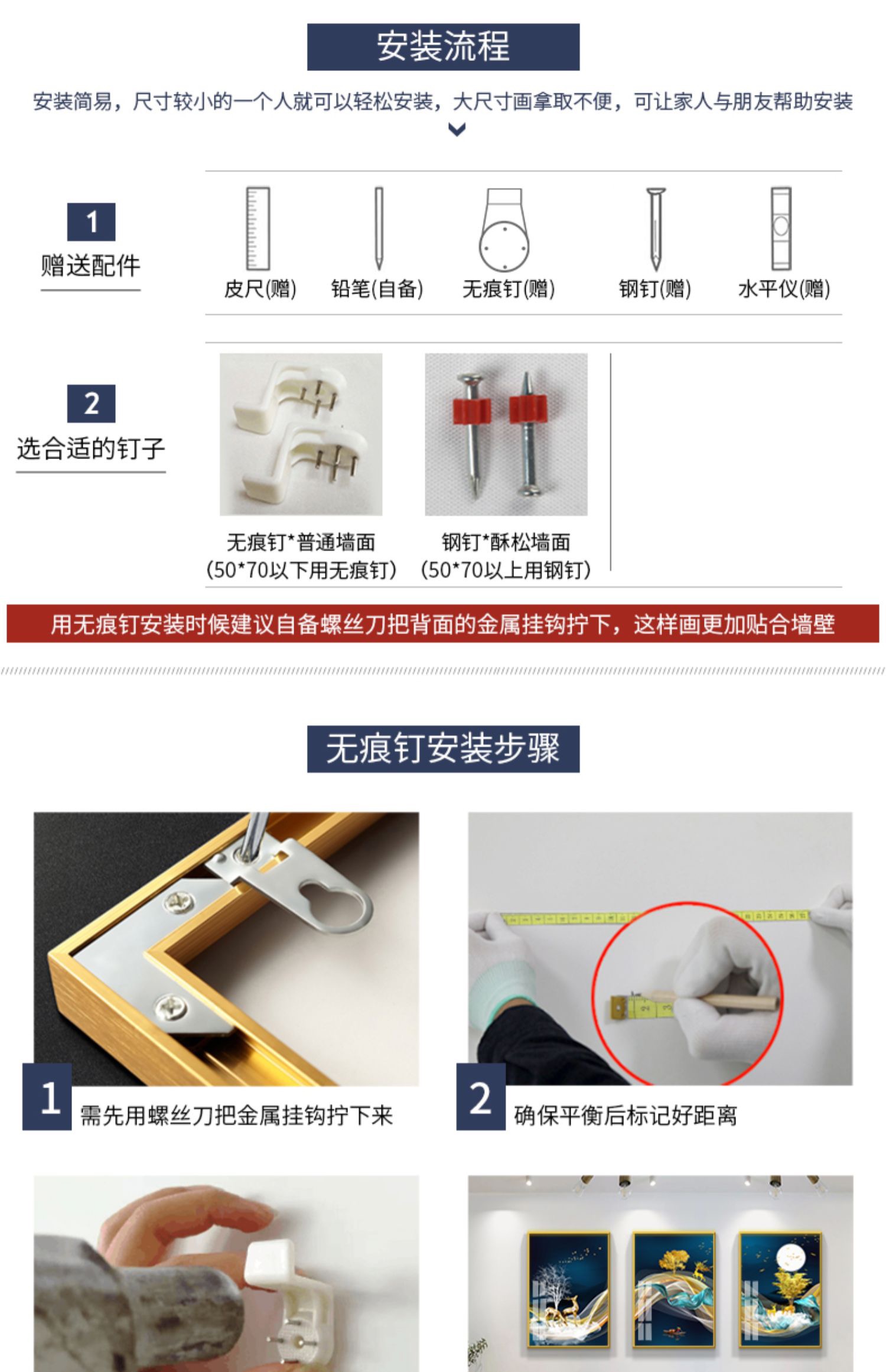 安装流程

安装简易，尺寸较小的一个人就可以轻松安装，大尺寸画拿取不便，可让家人与朋友帮助安装

1
赠送配件

皮尺(赠) 铅笔(自备) 无痕钉(赠) 钢钉(赠) 水平仪(赠)

2
选合适的钉子

无痕钉*普通墙面
(50*70以下用无痕钉)

钢钉*酥松墙面
(50*70以上用钢钉)

用无痕钉安装时候建议自备螺丝刀把背面的金属挂钩拧下，这样画更加贴合墙壁

无痕钉安装步骤

1 需先用螺丝刀把金属挂钩拧下来

2 确保平衡后标记好距离