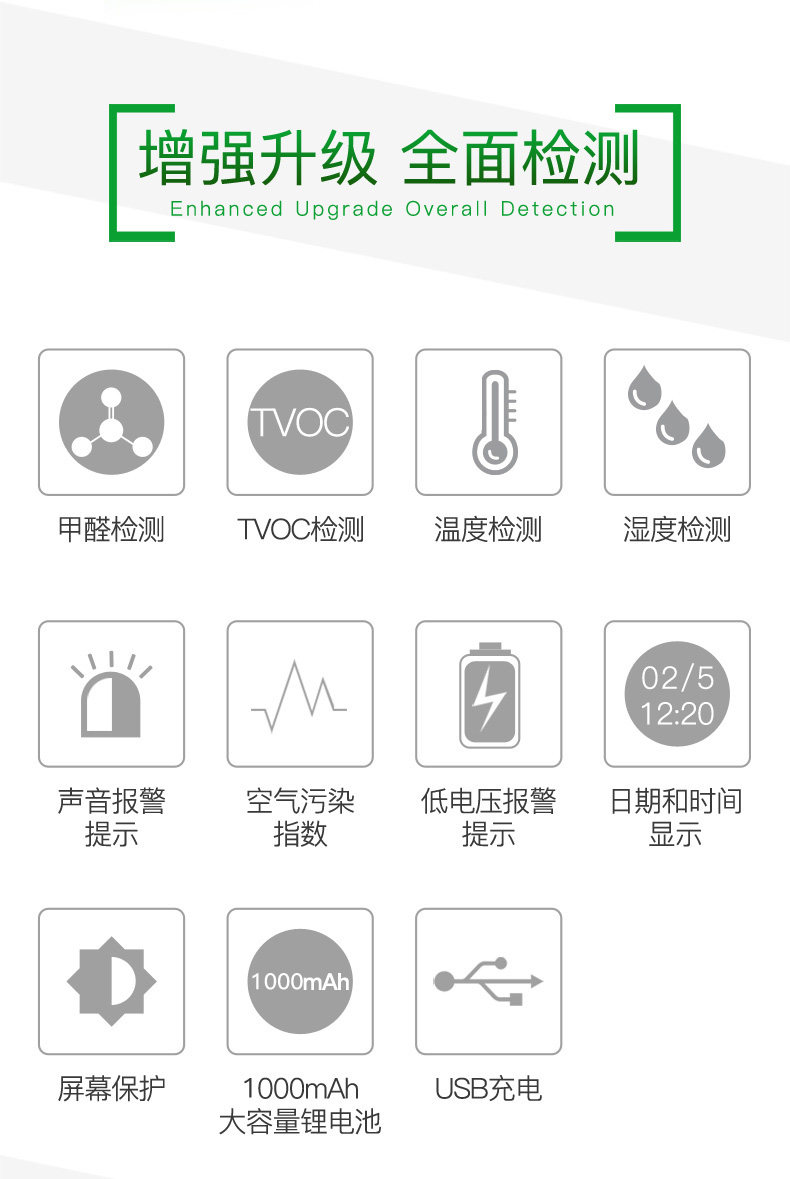 增强升级 全面检测
Enhanced Upgrade Overall Detection

TVOC

甲醛检测

TVOC检测

温度检测

湿度检测

02/5
12:20

声音报警
提示

空气污染
指数

低电压报警
提示

日期和时间
显示

1000mAh

屏幕保护

1000mAh
大容量锂电池

USB充电