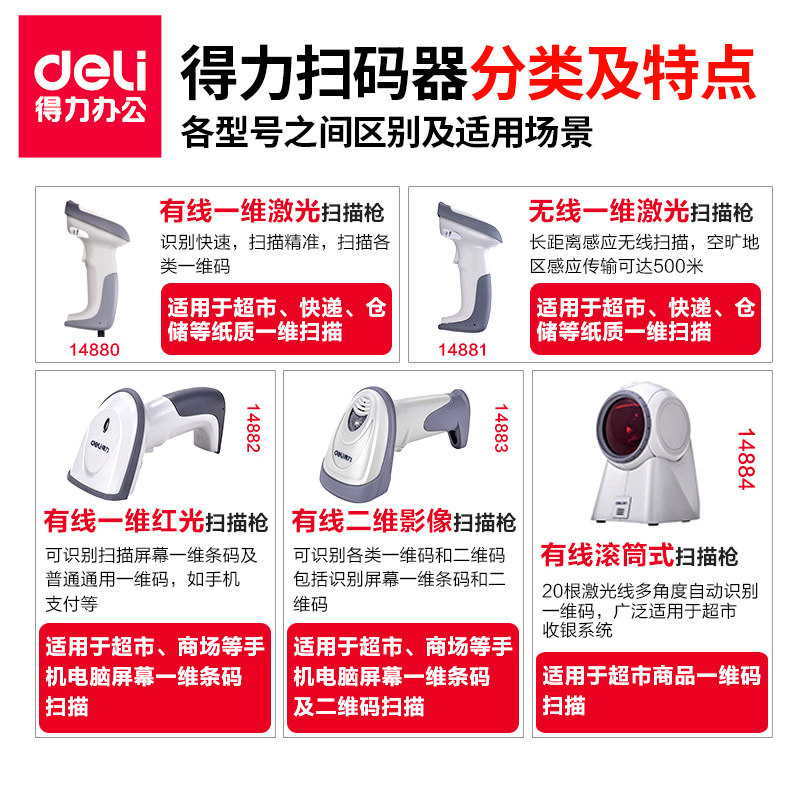 deli
得力办公

得力扫码器分类及特点
各型号之间区别及适用场景

有线一维激光扫描枪
识别快速，扫描精准，扫描各类一维码
适用于超市、快递、仓储等纸质一维扫描
14880

无线一维激光扫描枪
长距离感应无线扫描，空旷地区感应传输可达500米
适用于超市、快递、仓储等纸质一维扫描
14881

14882
有线一维红光扫描枪
可识别扫描屏幕一维条码及普通通用一维码，如手机支付等
适用于超市、商场等手机电脑屏幕一维条码扫描

14883
有线二维影像扫描枪
可识别各类一维码和二维码包括识别屏幕一维条码和二维码
适用于超市、商场等手机电脑屏幕一维条码及二维码扫描

14884
有线滚筒式扫描枪
20根激光线多角度自动识别一维码，广泛适用于超市收银系统
适用于超市商品一维码扫描