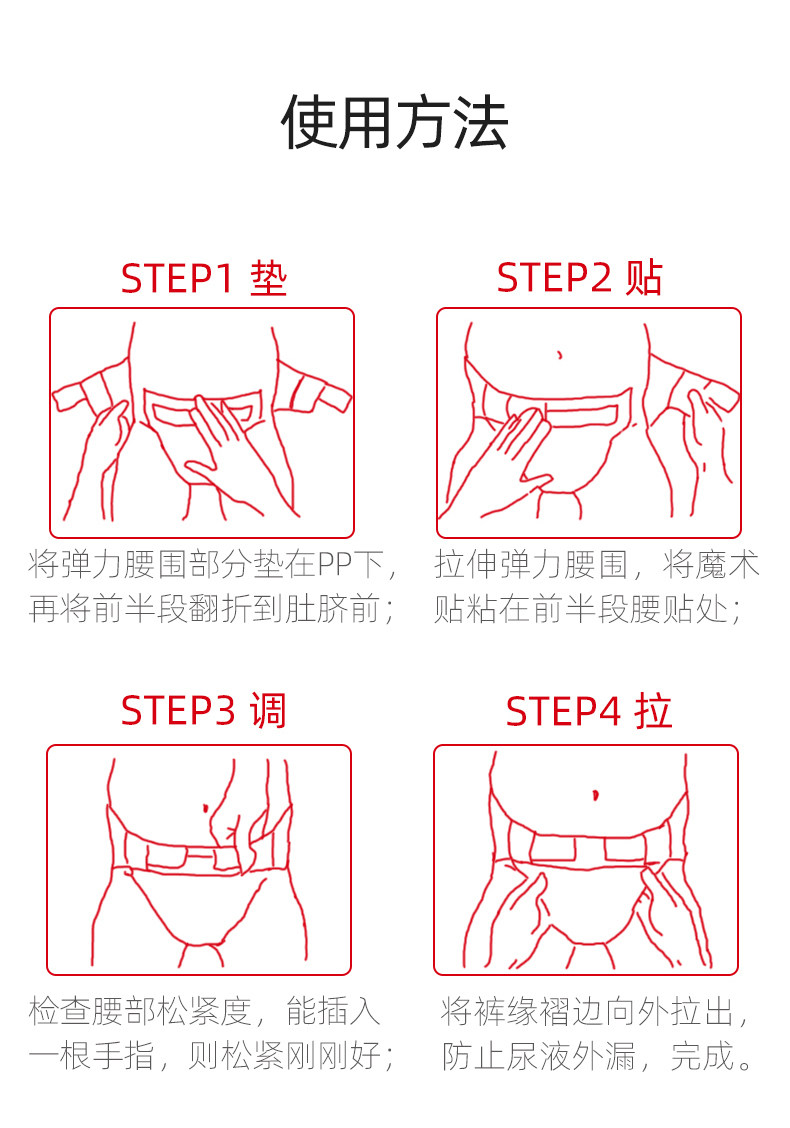 使用方法

STEP1 垫

将弹力腰围部分垫在PP下，再将前半段翻折到肚脐前；

STEP2 贴

拉伸弹力腰围，将魔术贴粘在前半段腰贴处；

STEP3 调

检查腰部松紧度，能插入一根手指，则松紧刚刚好；

STEP4 拉

将裤缘褶边向外拉出，防止尿液外漏，完成。