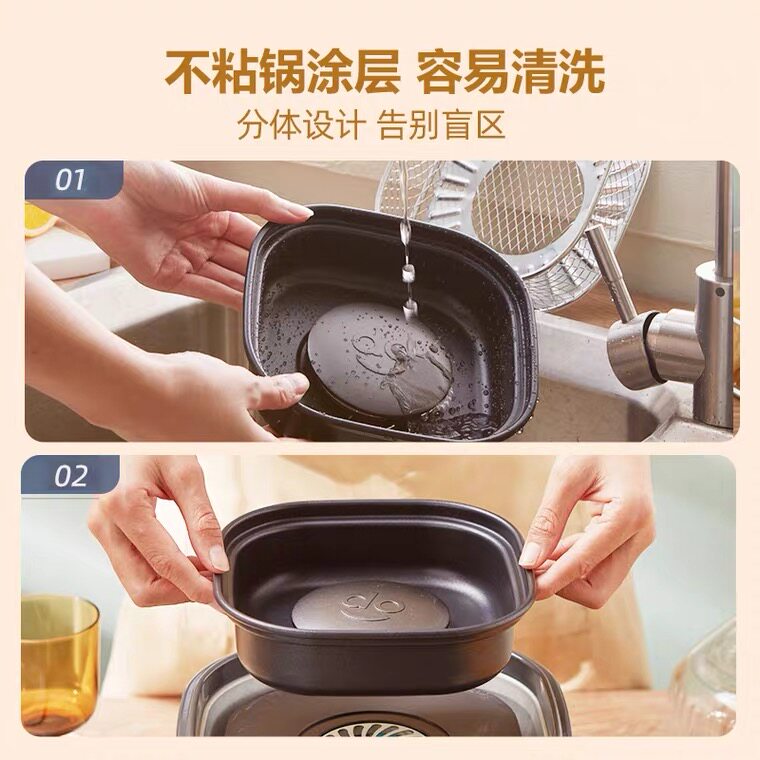 不粘锅涂层 容易清洗
分体设计 告别盲区

01

02