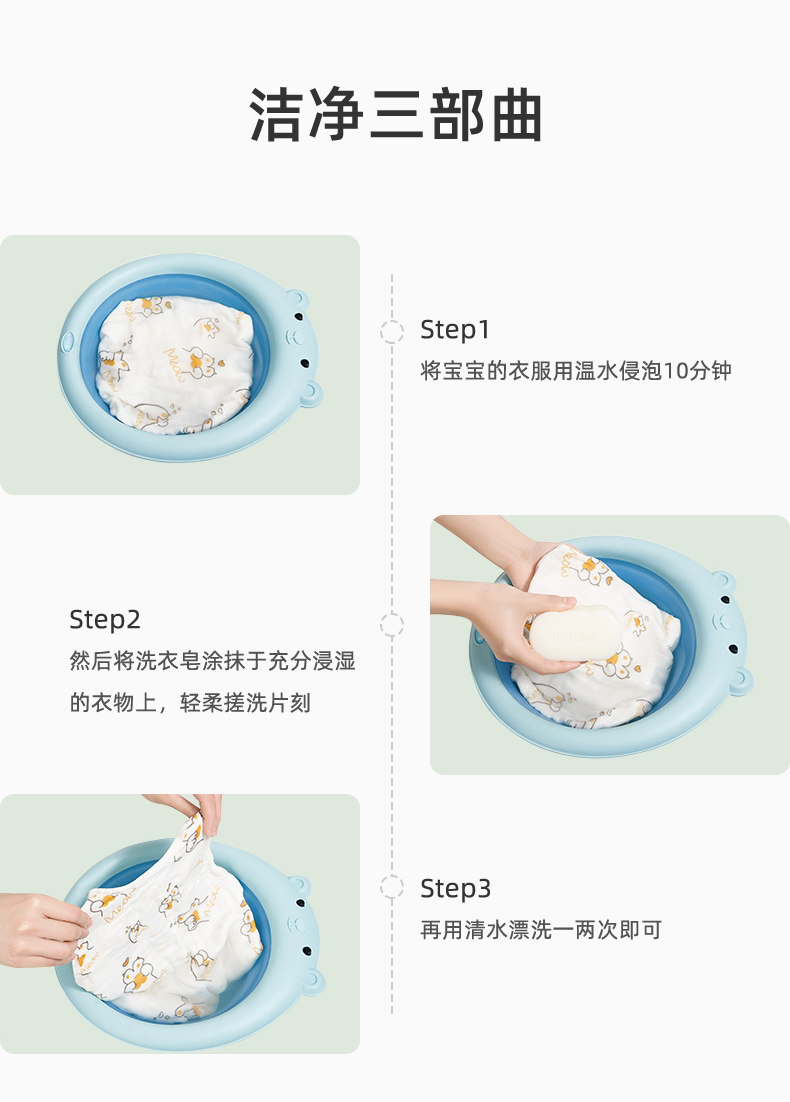 洁净三部曲

Step1
将宝宝的衣服用温水侵泡10分钟

Step2
然后将洗衣皂涂抹于充分浸湿的衣物上，轻柔搓洗片刻

Step3
再用清水漂洗一两次即可