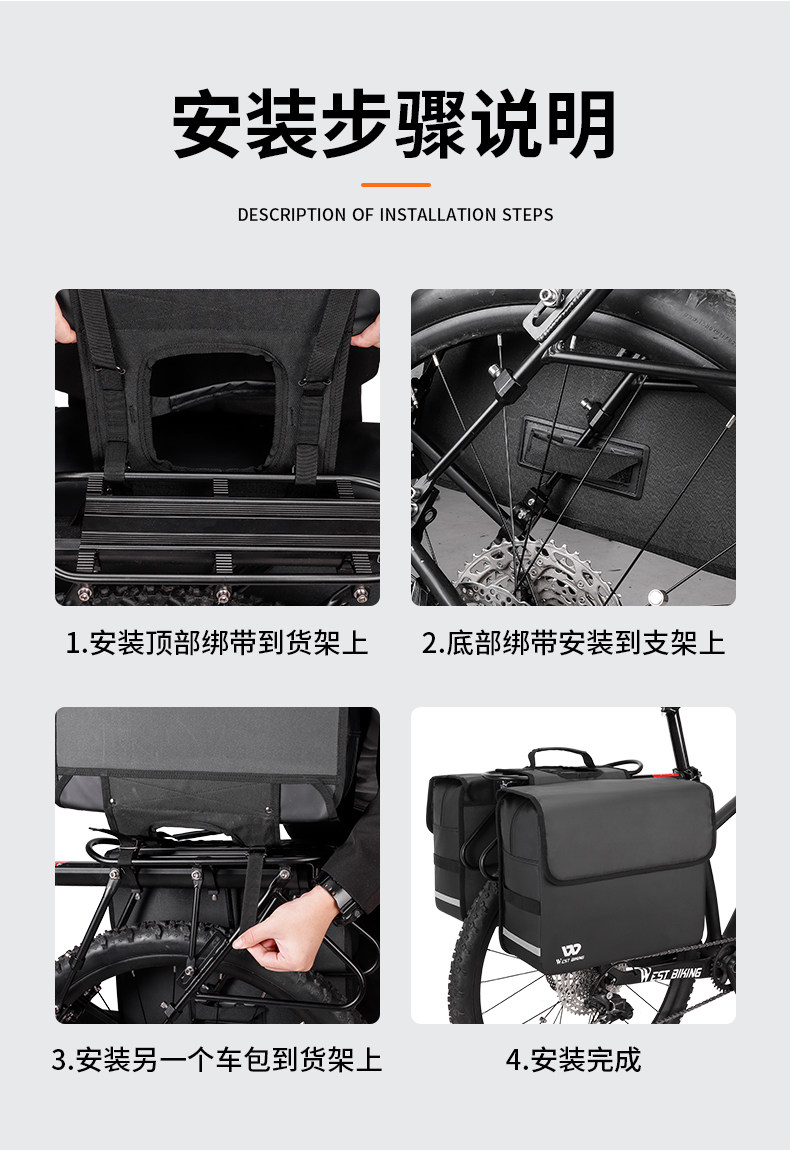 安装步骤说明

DESCRIPTION OF INSTALLATION STEPS

1.安装顶部绑带到货架上

2.底部绑带安装到支架上

3.安装另一个车包到货架上

4.安装完成