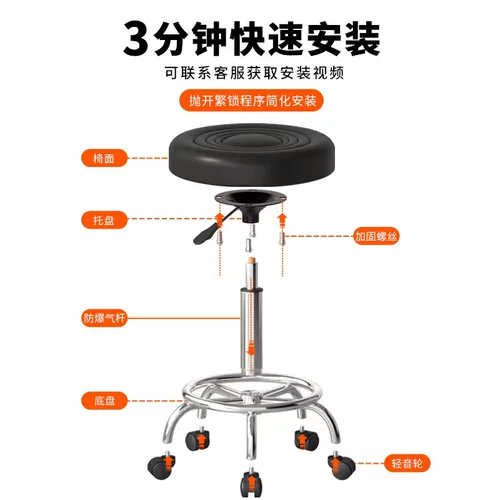 3分钟快速安装

可联系客服获取安装视频

抛开繁锁程序简化安装

椅面

托盘

加固螺丝

防爆气杆

底盘

轻音轮