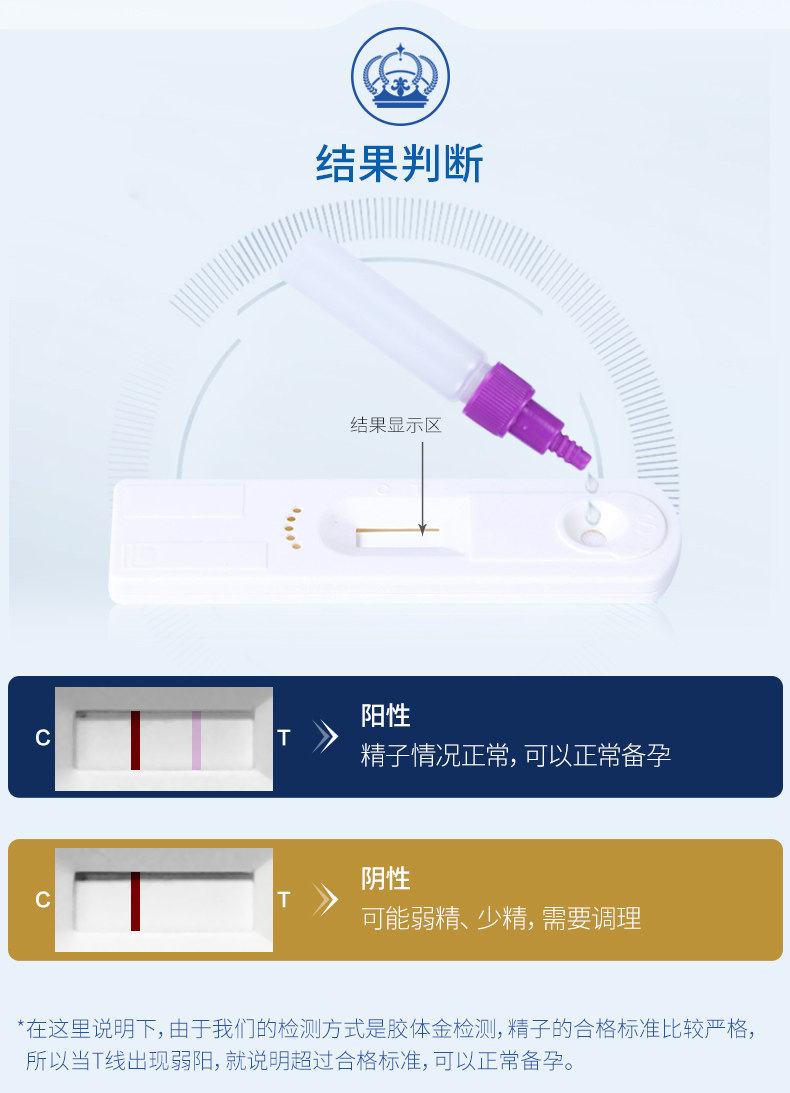 结果判断

结果显示区

C T 阳性
精子情况正常，可以正常备孕

C T 阴性
可能弱精、少精，需要调理

*在这里说明下，由于我们的检测方式是胶体金检测，精子的合格标准比较严格，所以当T线出现弱阳，就说明超过合格标准，可以正常备孕。