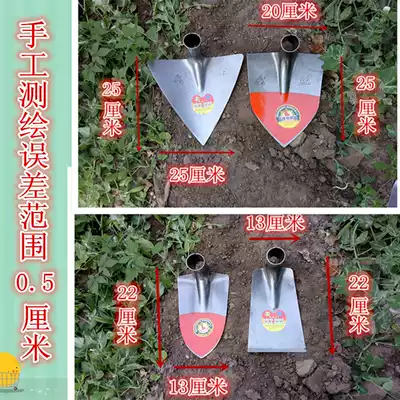 手工测绘误差范围0.5厘米

20厘米
25厘米
25厘米
25厘米

13厘米
22厘米
22厘米
13厘米