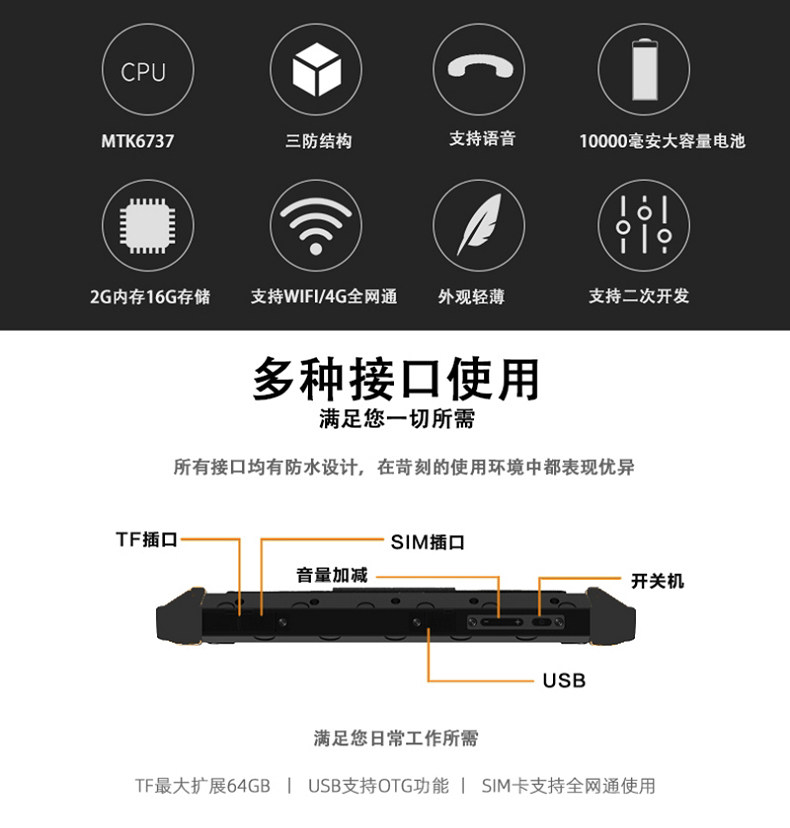 CPU

MTK6737

三防结构

支持语音

10000毫安大容量电池

2G内存16G存储

支持WIFI/4G全网通

外观轻薄

支持二次开发

多种接口使用
满足您一切所需

所有接口均有防水设计，在苛刻的使用环境中都表现优异

TF插口

SIM插口

音量加减

开关机

USB

满足您日常工作所需

TF最大扩展64GB | USB支持OTG功能 | SIM卡支持全网通使用