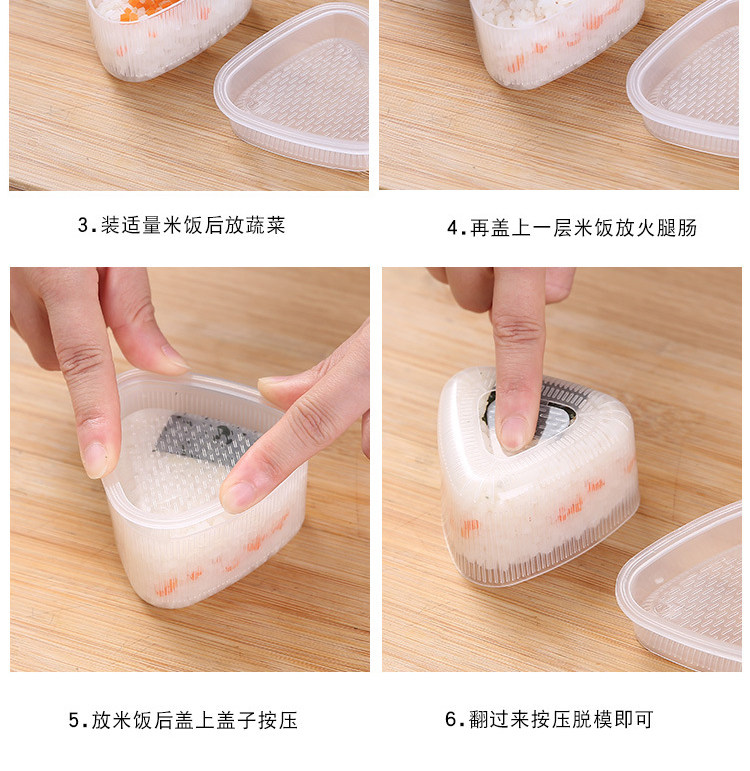 3.装适量米饭后放蔬菜

4.再盖上一层米饭放火腿肠

5.放米饭后盖上盖子按压

6.翻过来按压脱模即可