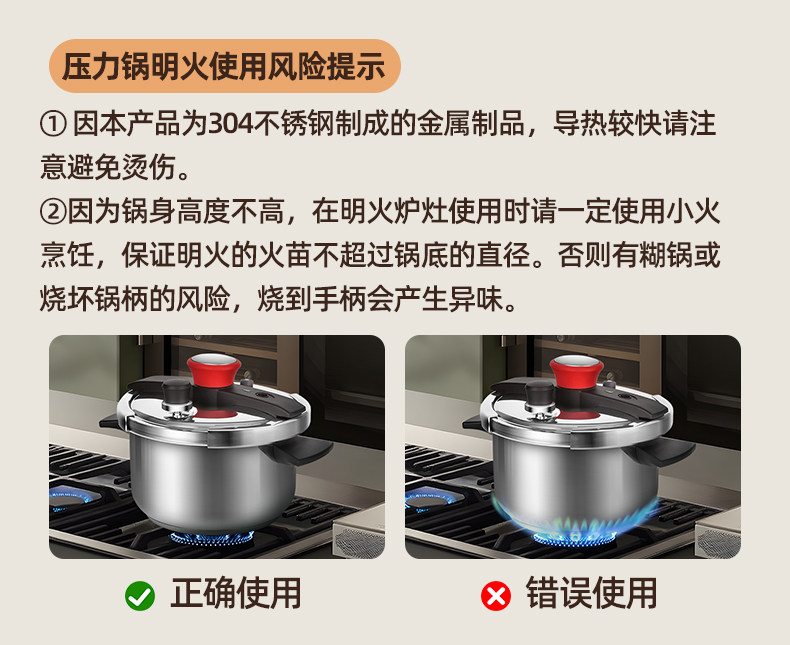 压力锅明火使用风险提示

① 因本产品为304不锈钢制成的金属制品，导热较快请注意避免烫伤。

②因为锅身高度不高，在明火炉灶使用时请一定使用小火烹饪，保证明火的火苗不超过锅底的直径。否则有糊锅或烧坏锅柄的风险，烧到手柄会产生异味。

正确使用

错误使用