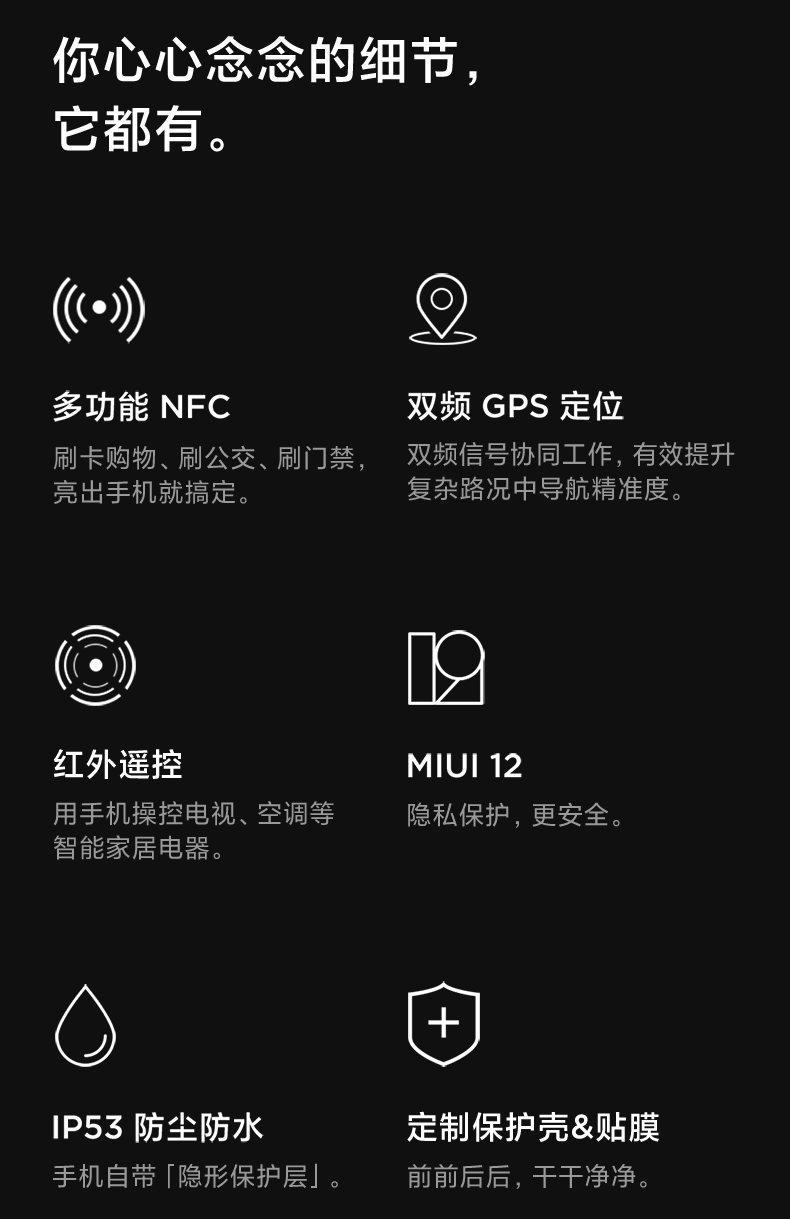 你心心念念的细节，
它都有。

多功能 NFC

刷卡购物、刷公交、刷门禁，亮出手机就搞定。

双频 GPS 定位

双频信号协同工作，有效提升复杂路况中导航精准度。

红外遥控

用手机操控电视、空调等智能家居电器。

MIUI 12

隐私保护，更安全。

IP53 防尘防水

手机自带「隐形保护层」。

定制保护壳&贴膜

前前后后，干干净净。