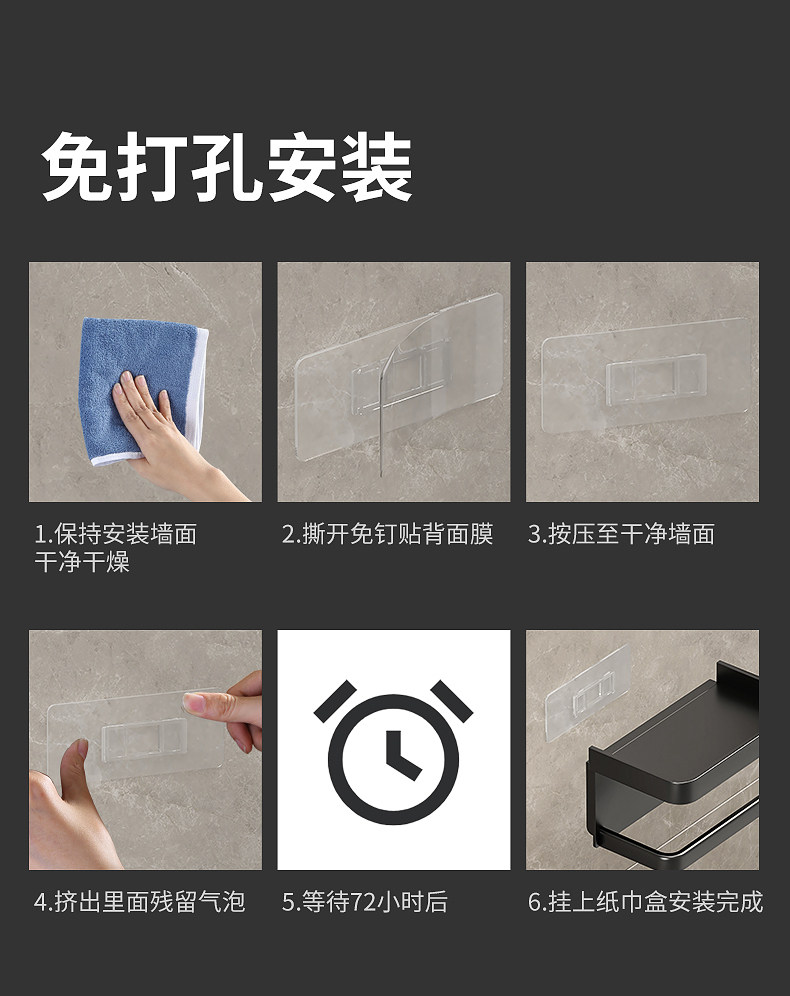 免打孔安装

1.保持安装墙面干净干燥

2.撕开免钉贴背面膜

3.按压至干净墙面

4.挤出里面残留气泡

5.等待72小时后

6.挂上纸巾盒安装完成