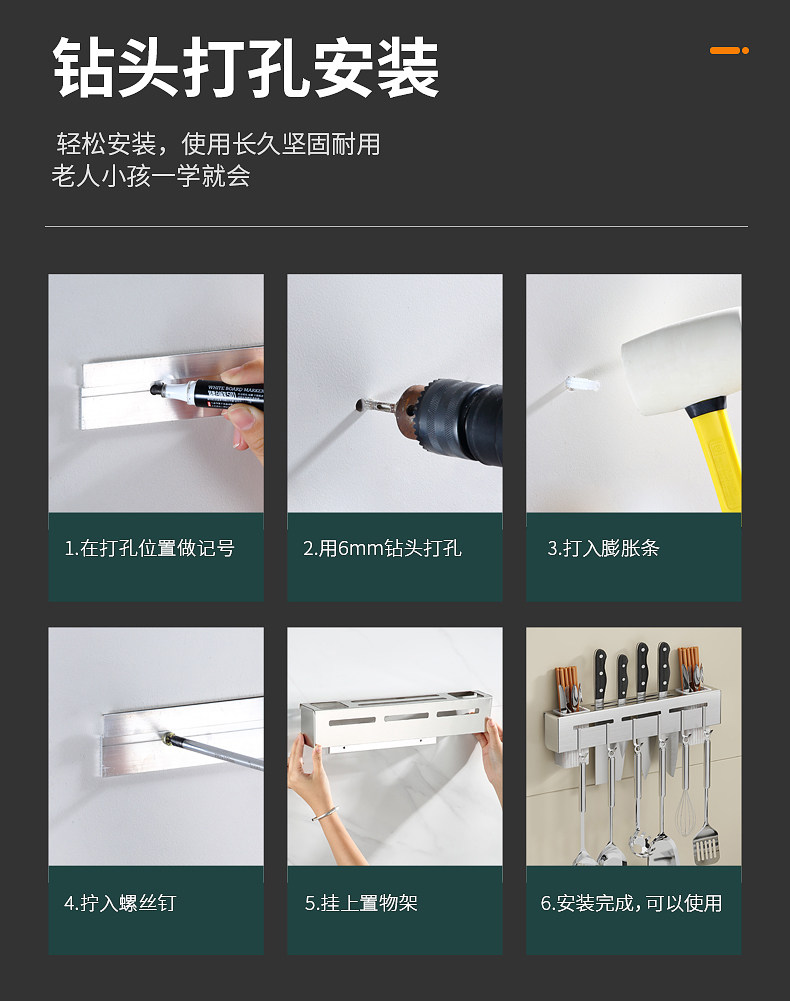 钻头打孔安装

轻松安装，使用长久坚固耐用
老人小孩一学就会

WHITE BOARD MARKER

1.在打孔位置做记号

2.用6mm钻头打孔

3.打入膨胀条

4.拧入螺丝钉

5.挂上置物架

6.安装完成，可以使用