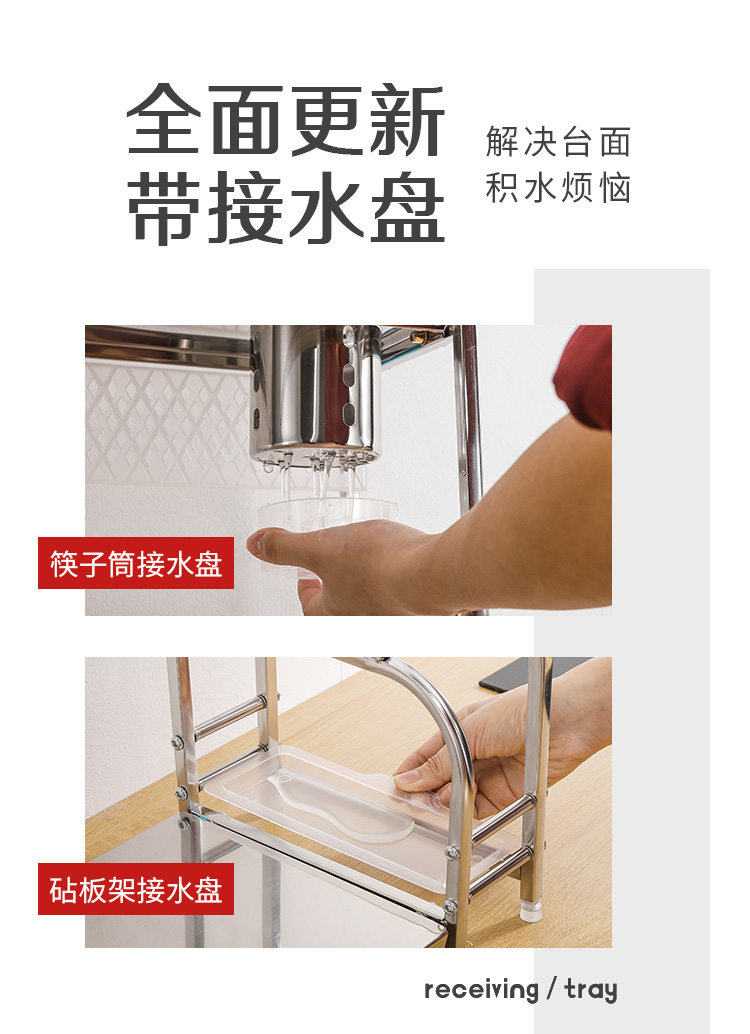 全面更新
带接水盘

解决台面
积水烦恼

筷子筒接水盘

砧板架接水盘

receiving / tray