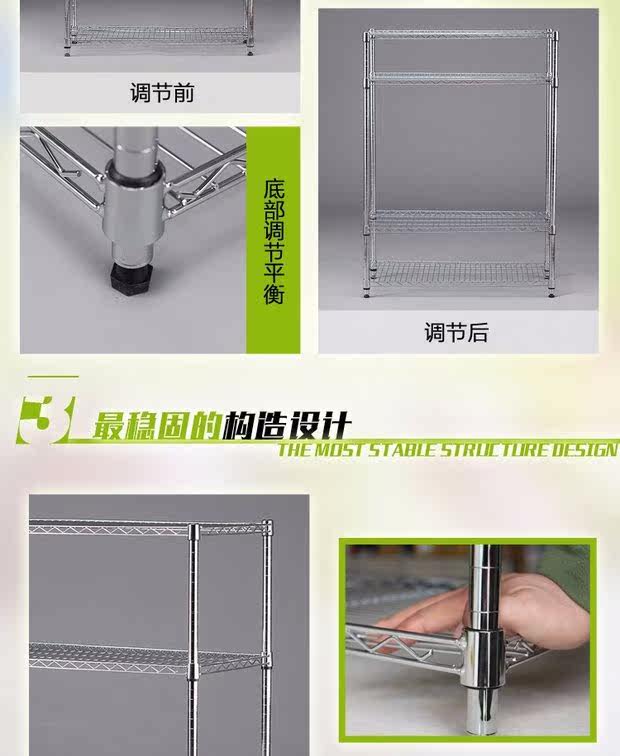 调节前

底部调节平衡

调节后

3 最稳固的构造设计
THE MOST STABLE STRUCTURE DESIGN