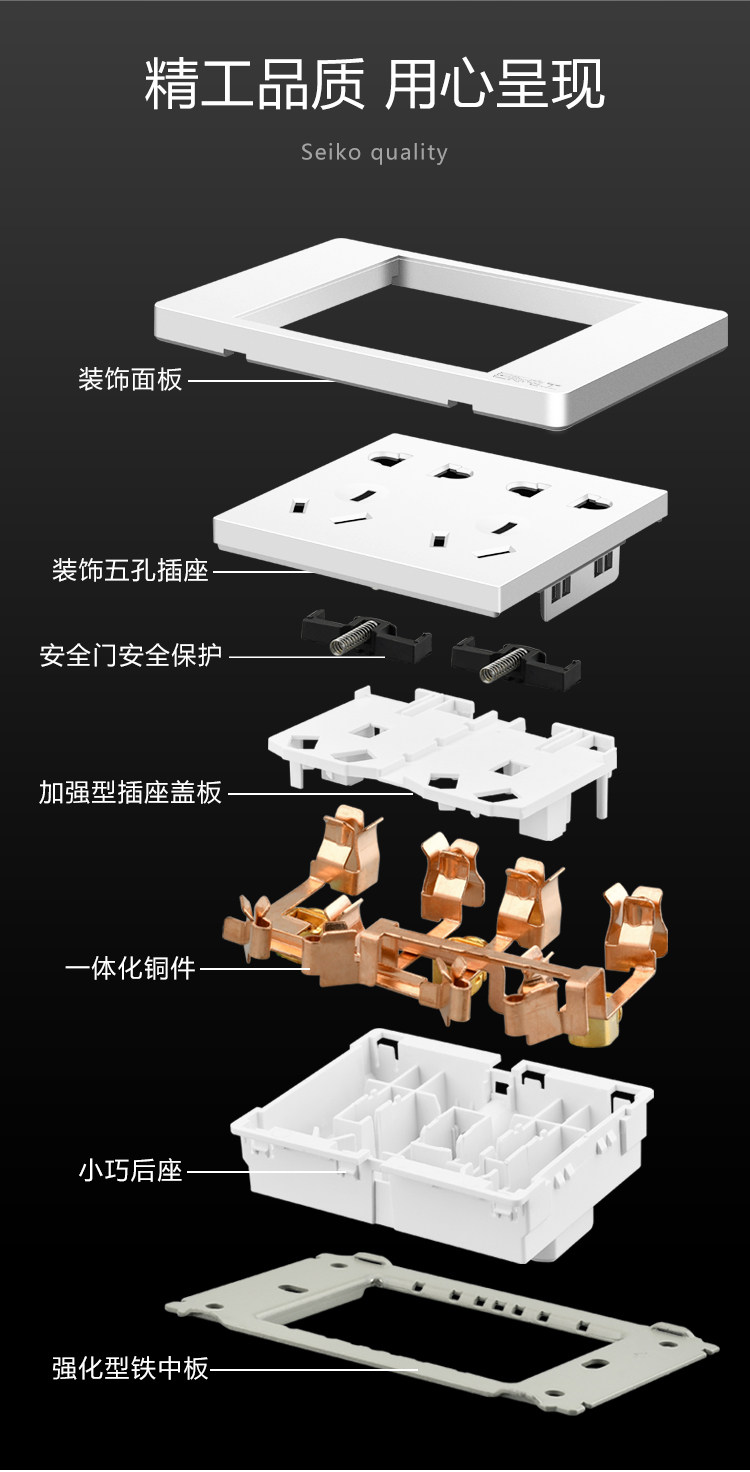 精工品质 用心呈现

Seiko quality

装饰面板

装饰五孔插座

安全门安全保护

加强型插座盖板

一体化铜件

小巧后座

强化型铁中板