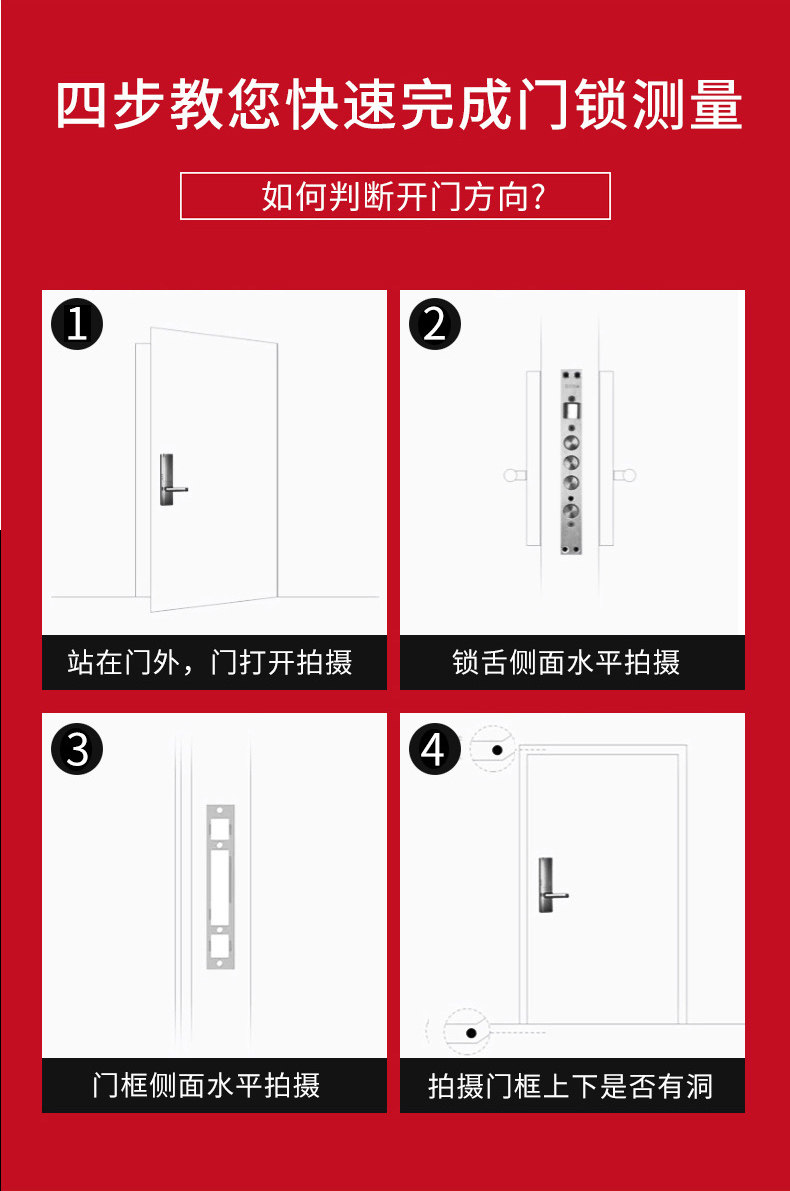 四步教您快速完成门锁测量

如何判断开门方向?

1
站在门外，门打开拍摄

2
锁舌侧面水平拍摄

3
门框侧面水平拍摄

4
拍摄门框上下是否有洞