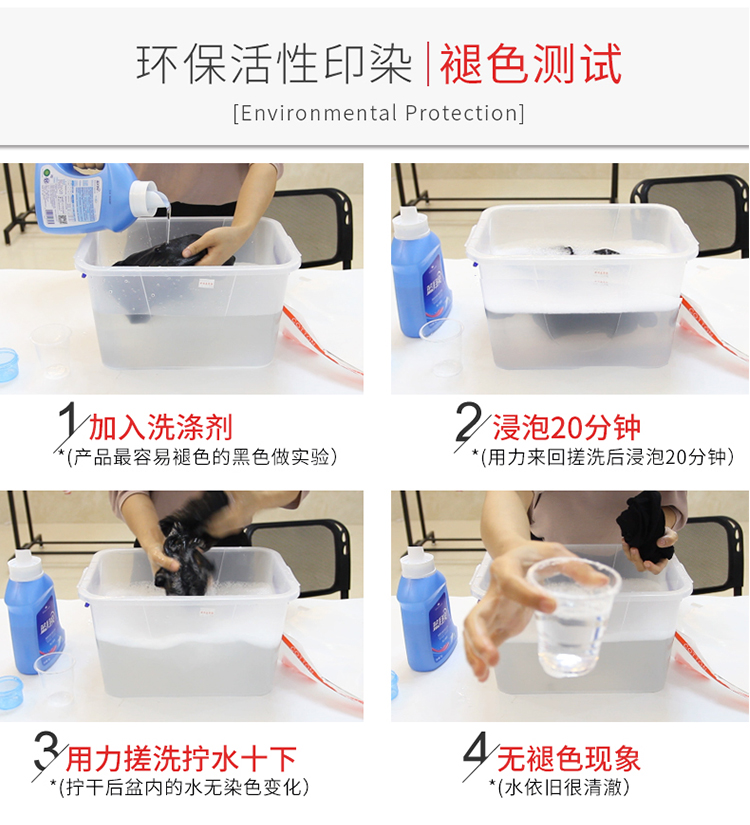 环保活性印染 | 褪色测试

[Environmental Protection]

1 加入洗涤剂
*(产品最容易褪色的黑色做实验)

2 浸泡20分钟
*(用力来回搓洗后浸泡20分钟)

3 用力搓洗拧水十下
*(拧干后盆内的水无染色变化)

4 无褪色现象
*(水依旧很清澈)