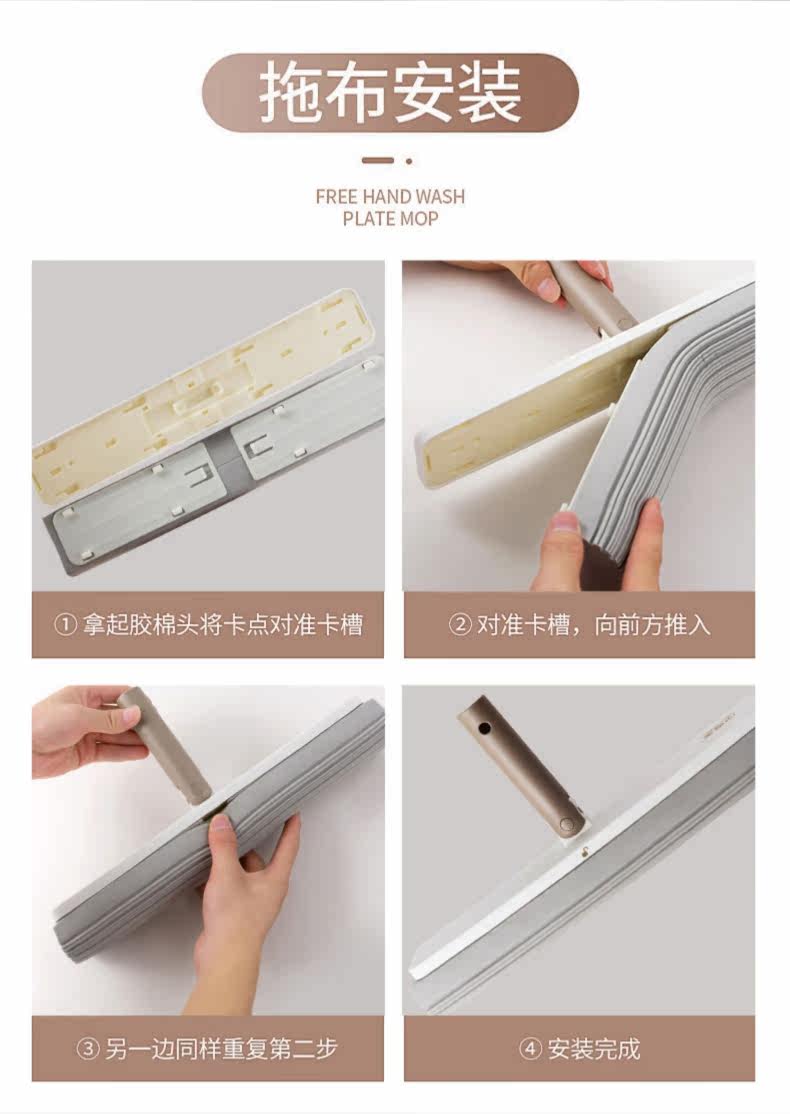 拖布安装

FREE HAND WASH PLATE MOP

① 拿起胶棉头将卡点对准卡槽

② 对准卡槽，向前方推入

③ 另一边同样重复第二步

④ 安装完成