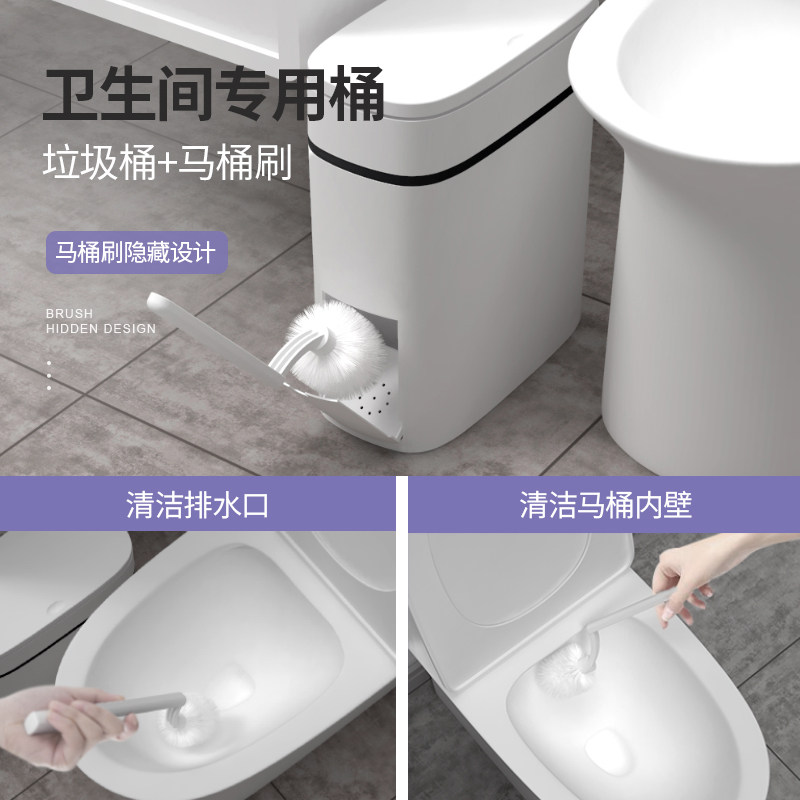 卫生间专用桶

垃圾桶+马桶刷

马桶刷隐藏设计

BRUSH
HIDDEN DESIGN

清洁排水口

清洁马桶内壁