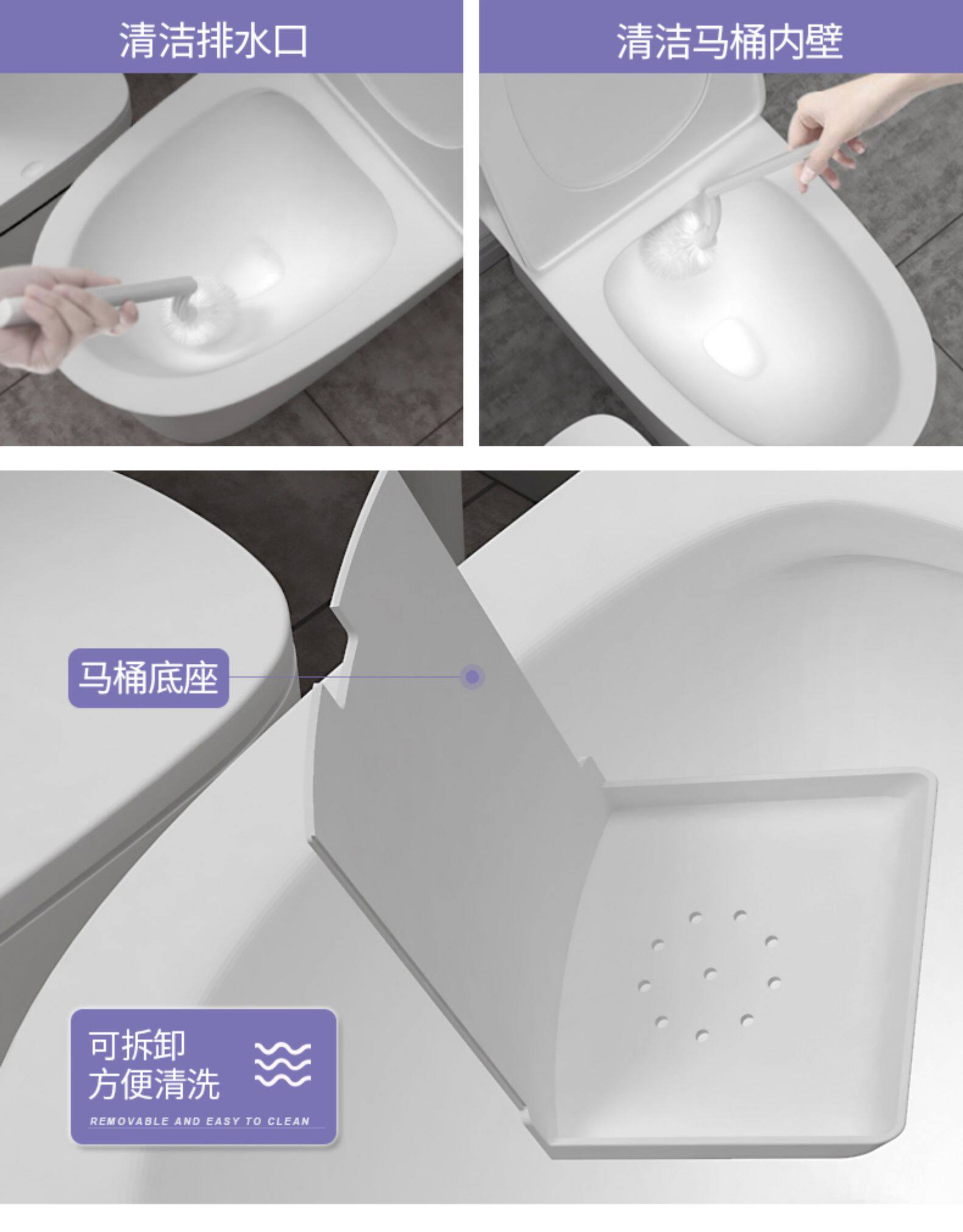 清洁排水口

清洁马桶内壁

马桶底座

可拆卸
方便清洗
REMOVABLE AND EASY TO CLEAN