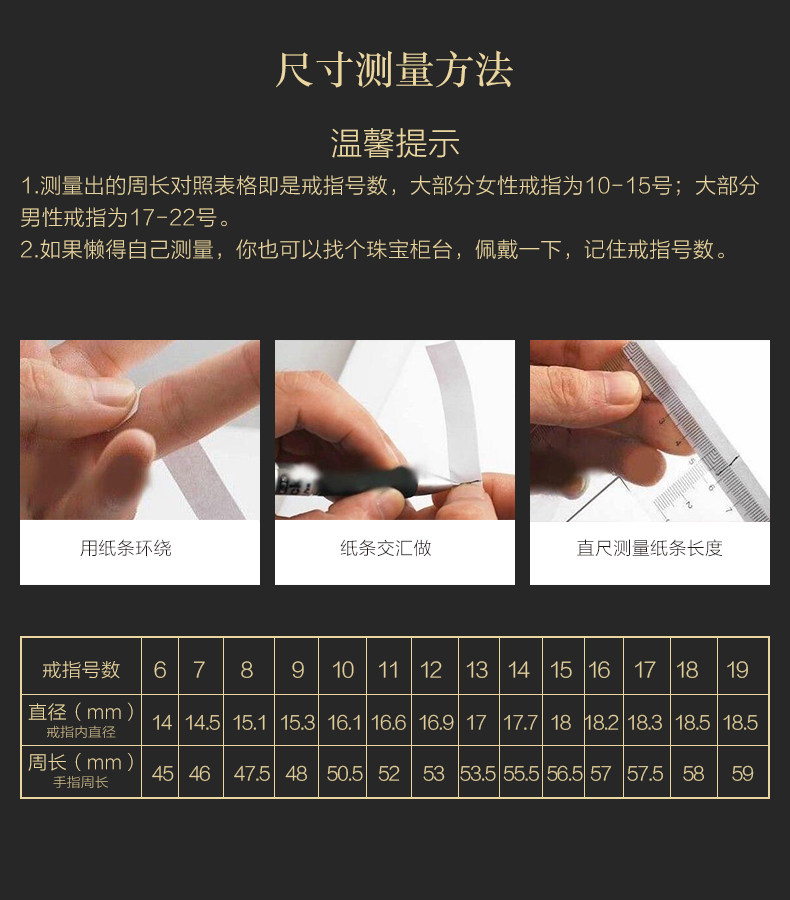 尺寸测量方法

温馨提示

1.测量出的周长对照表格即是戒指号数，大部分女性戒指为10-15号；大部分男性戒指为17-22号。

2.如果懒得自己测量，你也可以找个珠宝柜台，佩戴一下，记住戒指号数。

用纸条环绕

纸条交汇做

直尺测量纸条长度

| 戒指号数 | 6 | 7 | 8 | 9 | 10 | 11 | 12 | 13 | 14 | 15 | 16 | 17 | 18 | 19 |
|---|---|---|---|---|---|---|---|---|---|---|---|---|---|---|
| 直径（mm）戒指内直径 | 14 | 14.5 | 15.1 | 15.3 | 16.1 | 16.6 | 16.9 | 17 | 17.7 | 18 | 18.2 | 18.3 | 18.5 | 18.5 |
| 周长（mm）手指周长 | 45 | 46 | 47.5 | 48 | 50.5 | 52 | 53 | 53.5 | 55.5 | 56.5 | 57 | 57.5 | 58 | 59 |