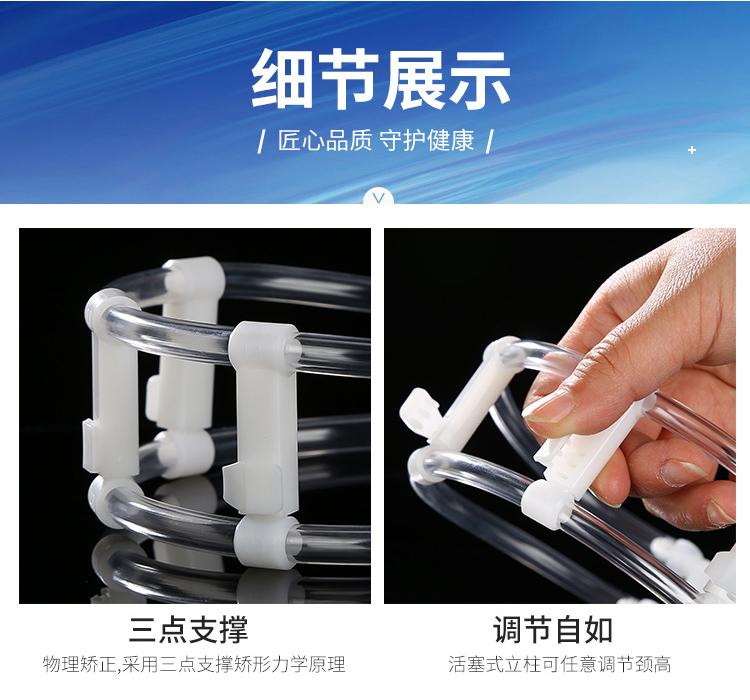 细节展示

/ 匠心品质 守护健康 /

三点支撑

物理矫正,采用三点支撑矫形力学原理

调节自如

活塞式立柱可任意调节颈高