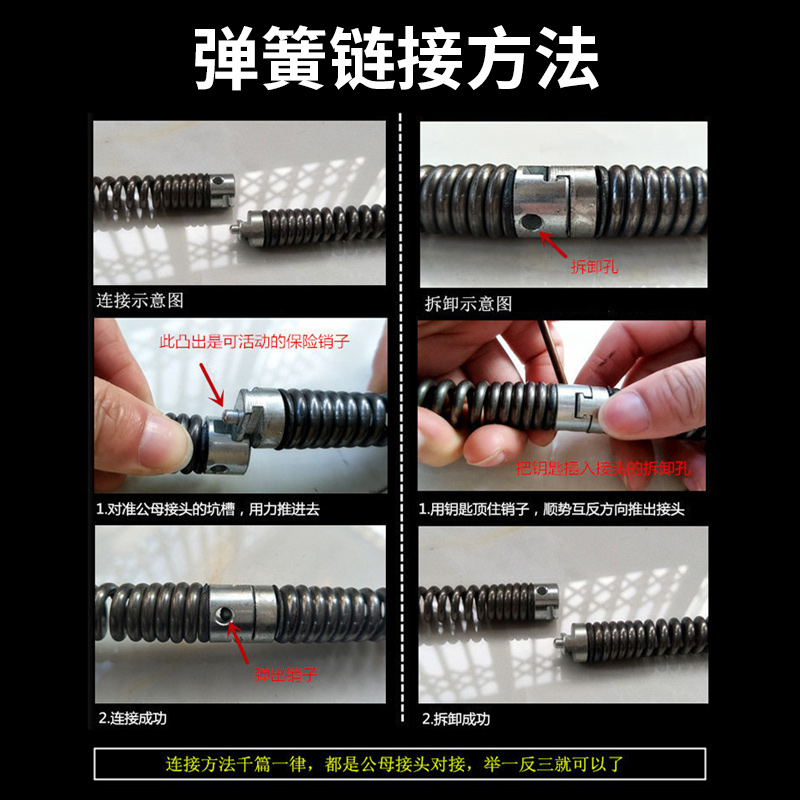 弹簧链接方法

连接示意图

此凸出是可活动的保险销子

1.对准公母接头的坑槽，用力推进去

弹出销子

2.连接成功

拆卸孔

拆卸示意图

把钥匙插入接头的拆卸孔

1.用钥匙顶住销子，顺势互反方向推出接头

2.拆卸成功

连接方法千篇一律，都是公母接头对接，举一反三就可以了