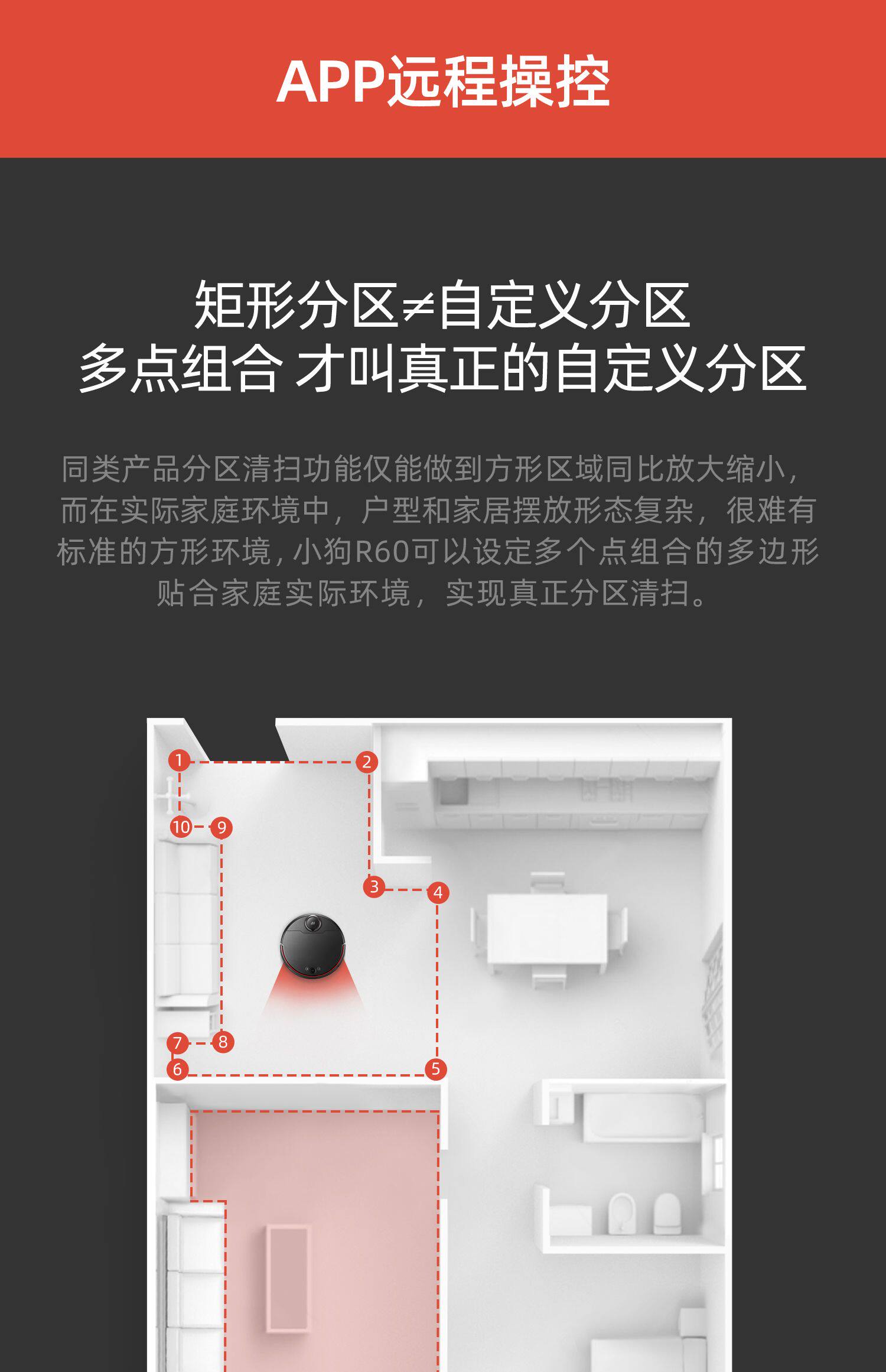 APP远程操控

矩形分区≠自定义分区
多点组合 才叫真正的自定义分区

同类产品分区清扫功能仅能做到方形区域同比放大缩小，而在实际家庭环境中，户型和家居摆放形态复杂，很难有标准的方形环境，小狗R60可以设定多个点组合的多边形贴合家庭实际环境，实现真正分区清扫。

1
2
10
9
3
4
7
8
6
5