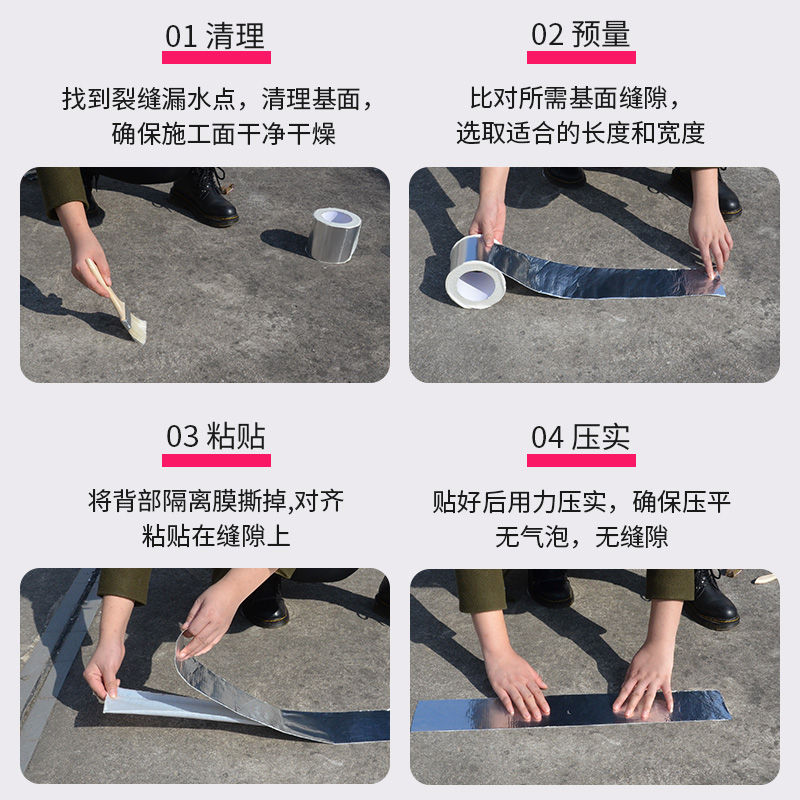 01 清理

找到裂缝漏水点，清理基面，确保施工面干净干燥

02 预量

比对所需基面缝隙，选取适合的长度和宽度

03 粘贴

将背部隔离膜撕掉,对齐粘贴在缝隙上

04 压实

贴好后用力压实，确保压平无气泡，无缝隙