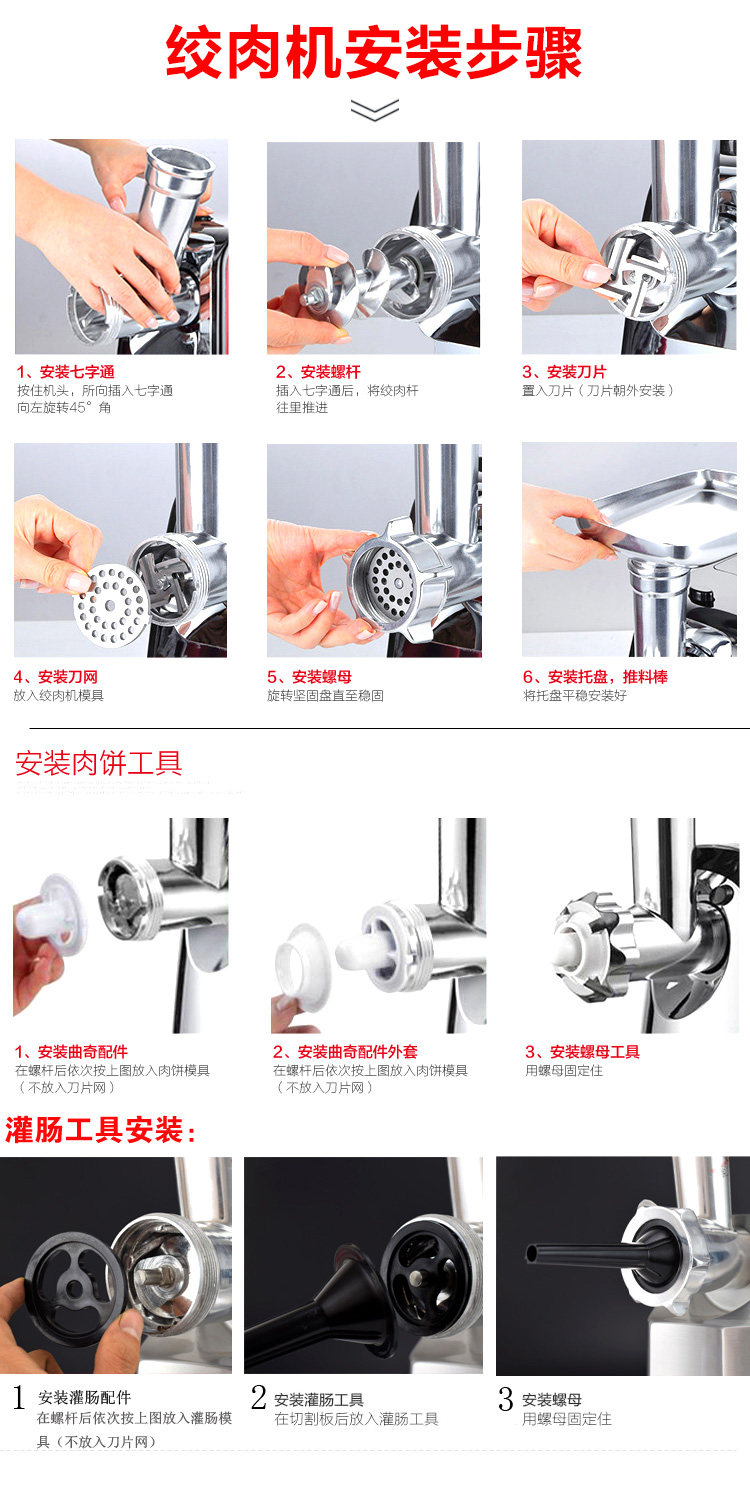 绞肉机安装步骤

1、安装七字通
按住机头，所向插入七字通向左旋转45°角

2、安装螺杆
插入七字通后，将绞肉杆往里推进

3、安装刀片
置入刀片（刀片朝外安装）

4、安装刀网
放入绞肉机模具

5、安装螺母
旋转坚固盘直至稳固

6、安装托盘，推料棒
将托盘平稳安装好

安装肉饼工具

1、安装曲奇配件
在螺杆后依次按上图放入肉饼模具（不放入刀片网）

2、安装曲奇配件外套
在螺杆后依次按上图放入肉饼模具（不放入刀片网）

3、安装螺母工具
用螺母固定住

灌肠工具安装：

1 安装灌肠配件
在螺杆后依次按上图放入灌肠模具（不放入刀片网）

2 安装灌肠工具
在切割板后放入灌肠工具

3 安装螺母
用螺母固定住