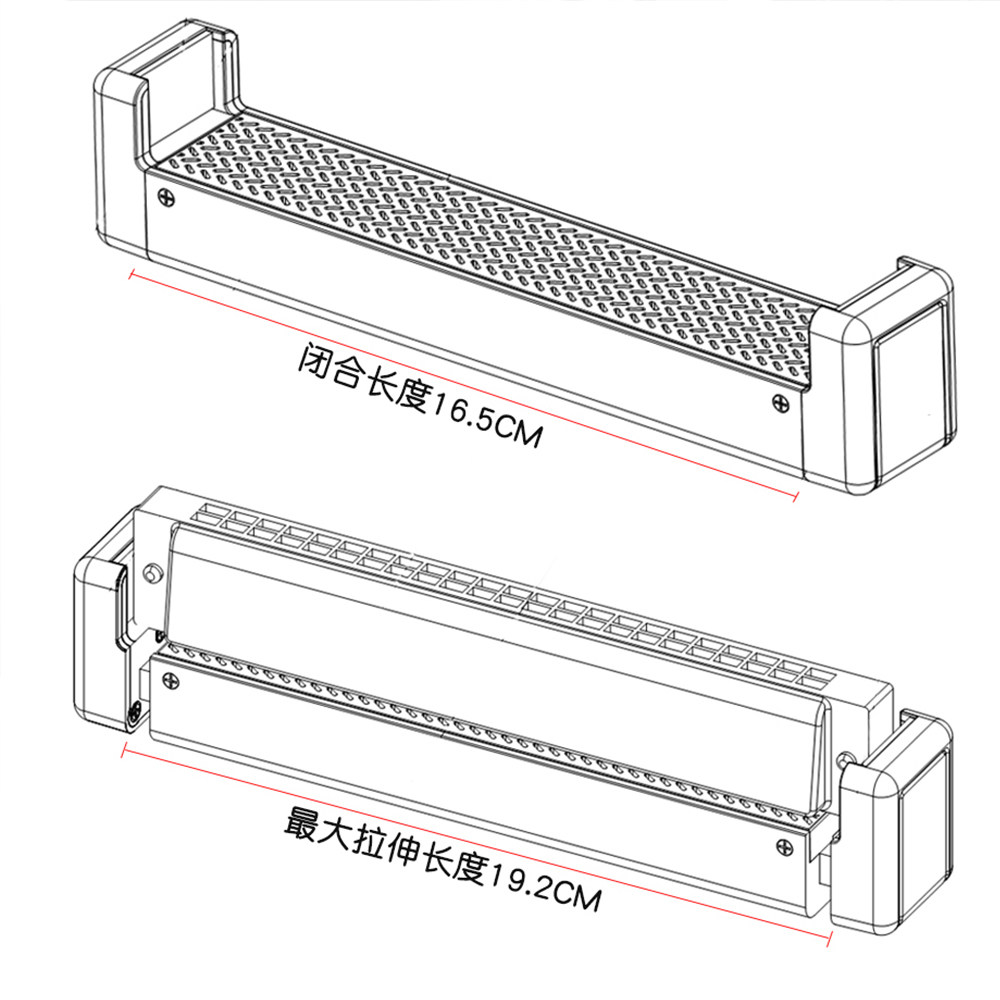 闭合长度16.5CM

最大拉伸长度19.2CM