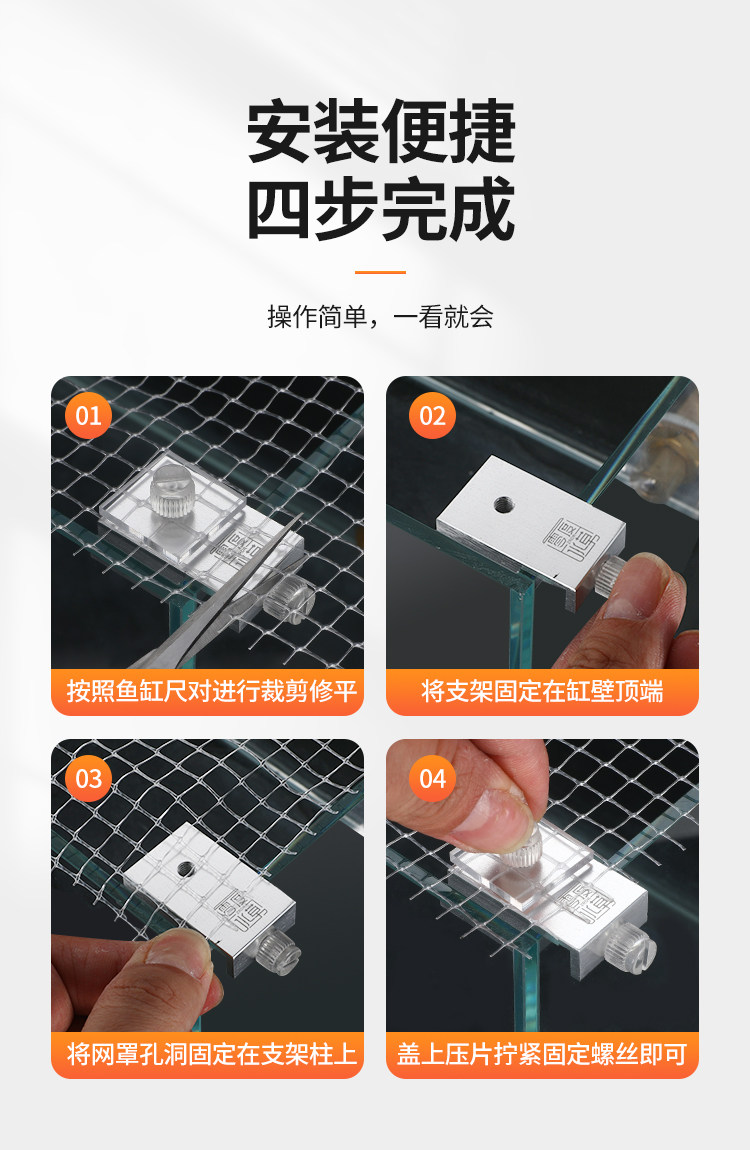 安装便捷
四步完成

操作简单，一看就会

01
按照鱼缸尺对进行裁剪修平

02
将支架固定在缸壁顶端

03
将网罩孔洞固定在支架柱上

04
盖上压片拧紧固定螺丝即可