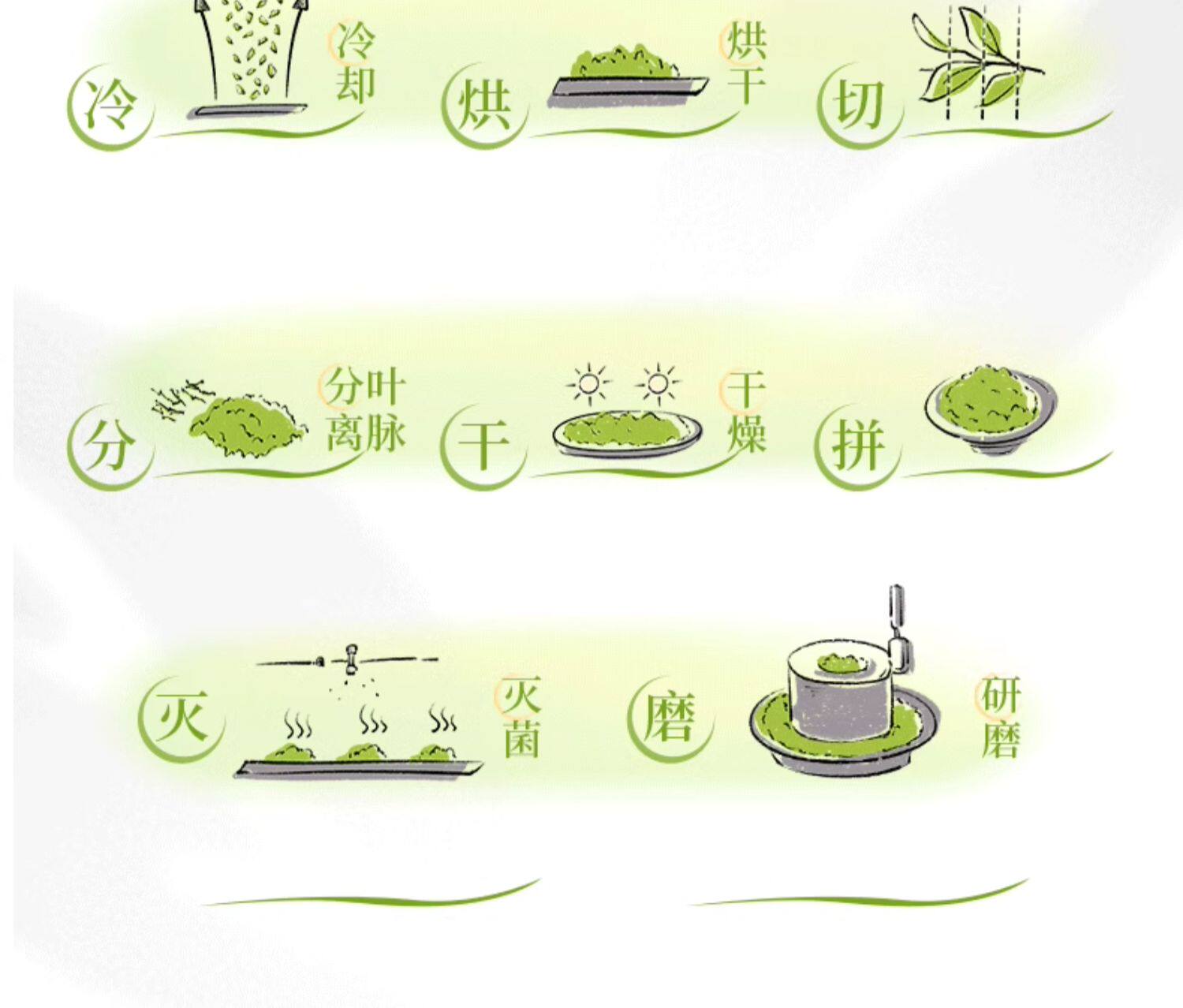 冷 冷却

烘 烘干

切

分 分叶离脉

干 干燥

拼

灭 灭菌

磨 研磨