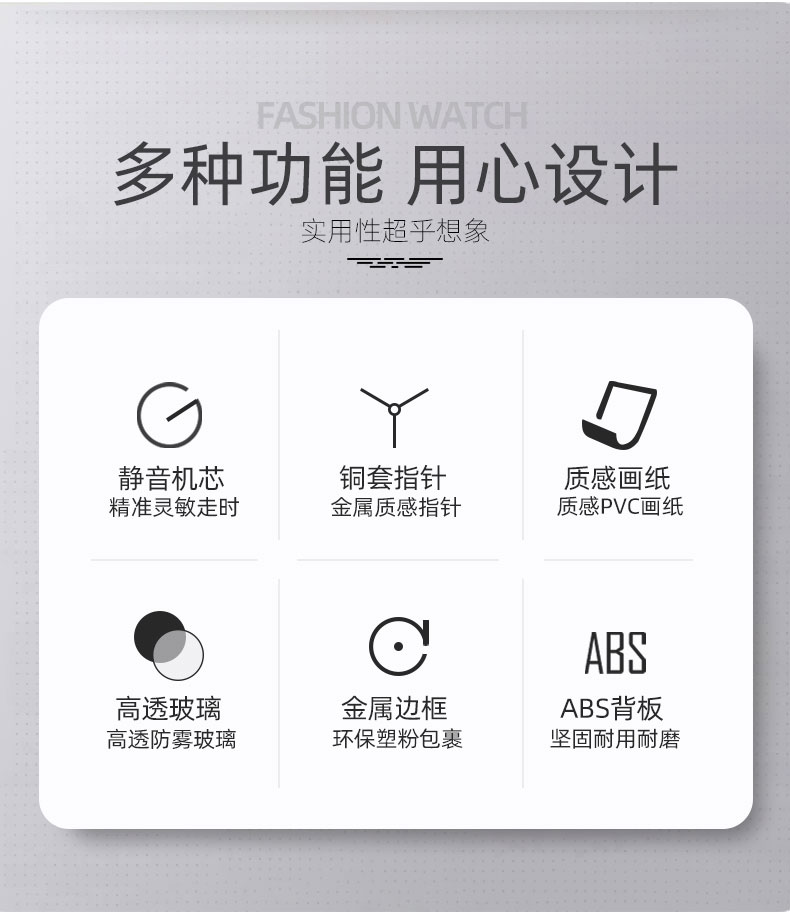 FASHION WATCH

多种功能 用心设计

实用性超乎想象

静音机芯
精准灵敏走时

铜套指针
金属质感指针

质感画纸
质感PVC画纸

高透玻璃
高透防雾玻璃

金属边框
环保塑粉包裹

ABS

ABS背板
坚固耐用耐磨