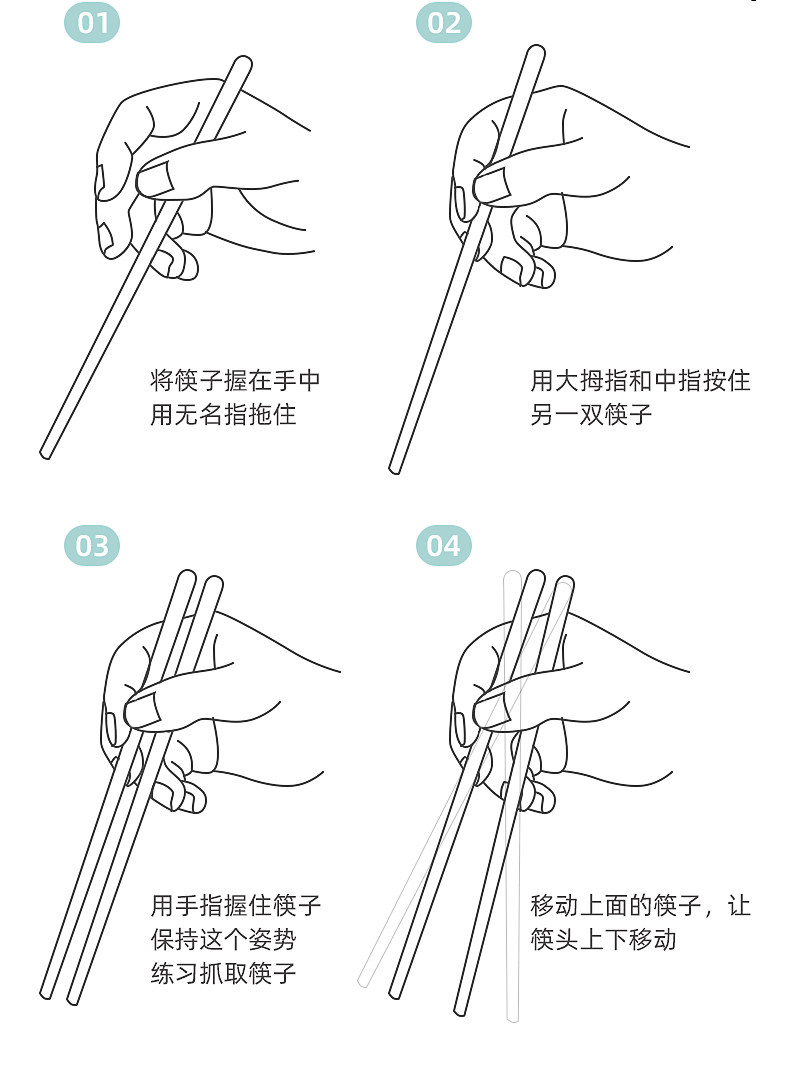 01

将筷子握在手中
用无名指拖住

02

用大拇指和中指按住
另一双筷子

03

用手指握住筷子
保持这个姿势
练习抓取筷子

04

移动上面的筷子，让
筷头上下移动