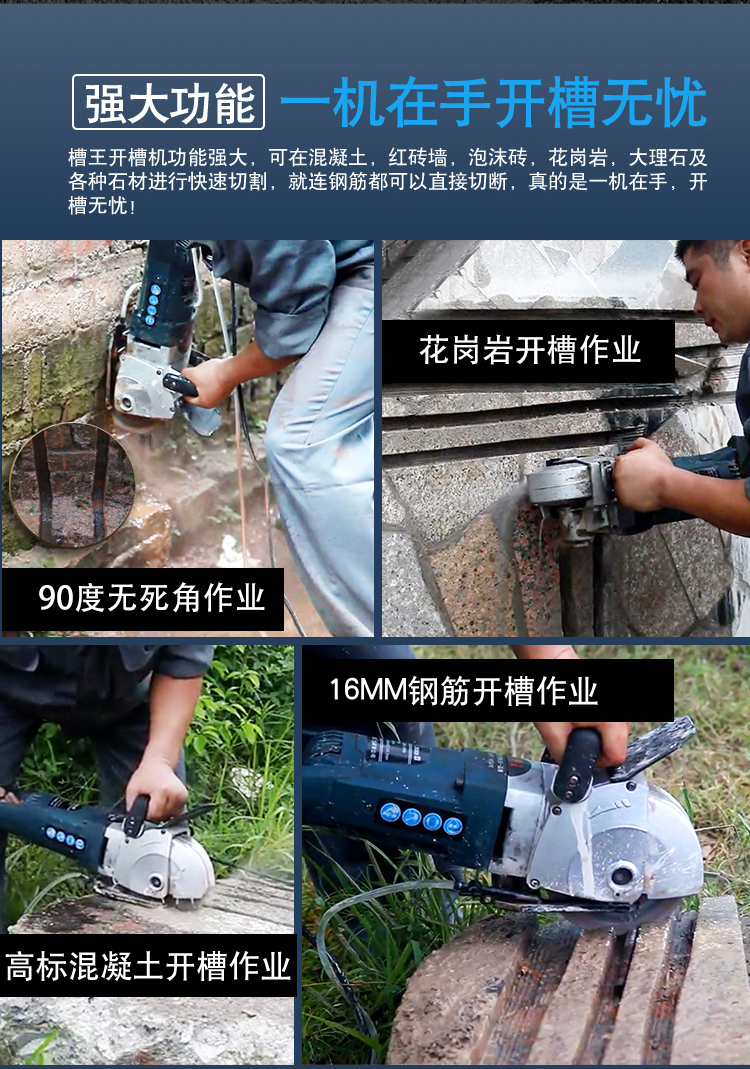 强大功能 一机在手开槽无忧

槽王开槽机功能强大，可在混凝土，红砖墙，泡沫砖，花岗岩，大理石及各种石材进行快速切割，就连钢筋都可以直接切断，真的是一机在手，开槽无忧！

花岗岩开槽作业

90度无死角作业

16MM钢筋开槽作业

高标混凝土开槽作业