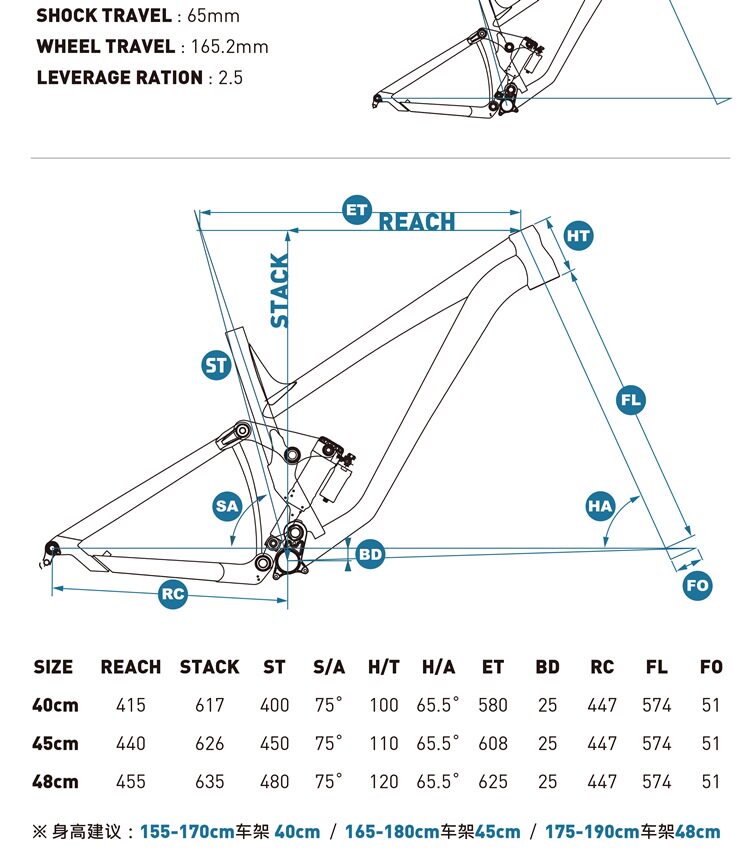 SHOCK TRAVEL : 65mm
WHEEL TRAVEL : 165.2mm
LEVERAGE RATION : 2.5

ET
REACH
HT
STACK
ST
FL
SA
HA
BD
RC
FO

| SIZE | REACH | STACK | ST | S/A | H/T | H/A | ET | BD | RC | FL | FO |
|---|---|---|---|---|---|---|---|---|---|---|---|
| 40cm | 415 | 617 | 400 | 75° | 100 | 65.5° | 580 | 25 | 447 | 574 | 51 |
| 45cm | 440 | 626 | 450 | 75° | 110 | 65.5° | 608 | 25 | 447 | 574 | 51 |
| 48cm | 455 | 635 | 480 | 75° | 120 | 65.5° | 625 | 25 | 447 | 574 | 51 |

※ 身高建议：155-170cm车架 40cm / 165-180cm车架45cm / 175-190cm车架48cm