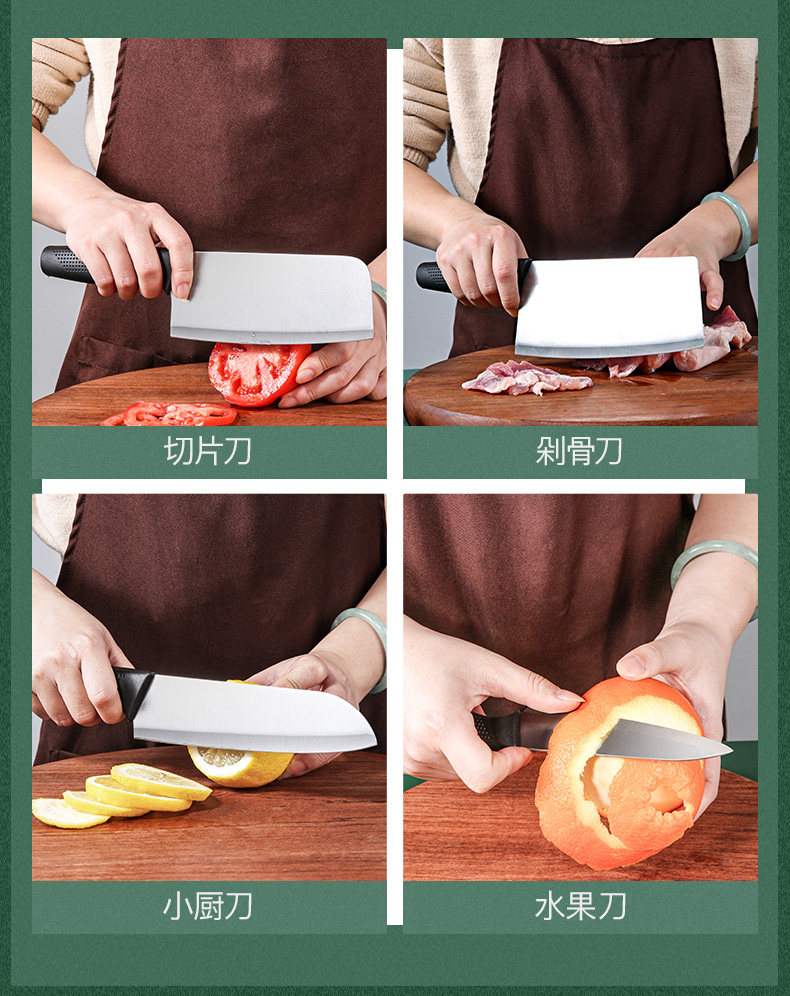 切片刀

剁骨刀

小厨刀

水果刀