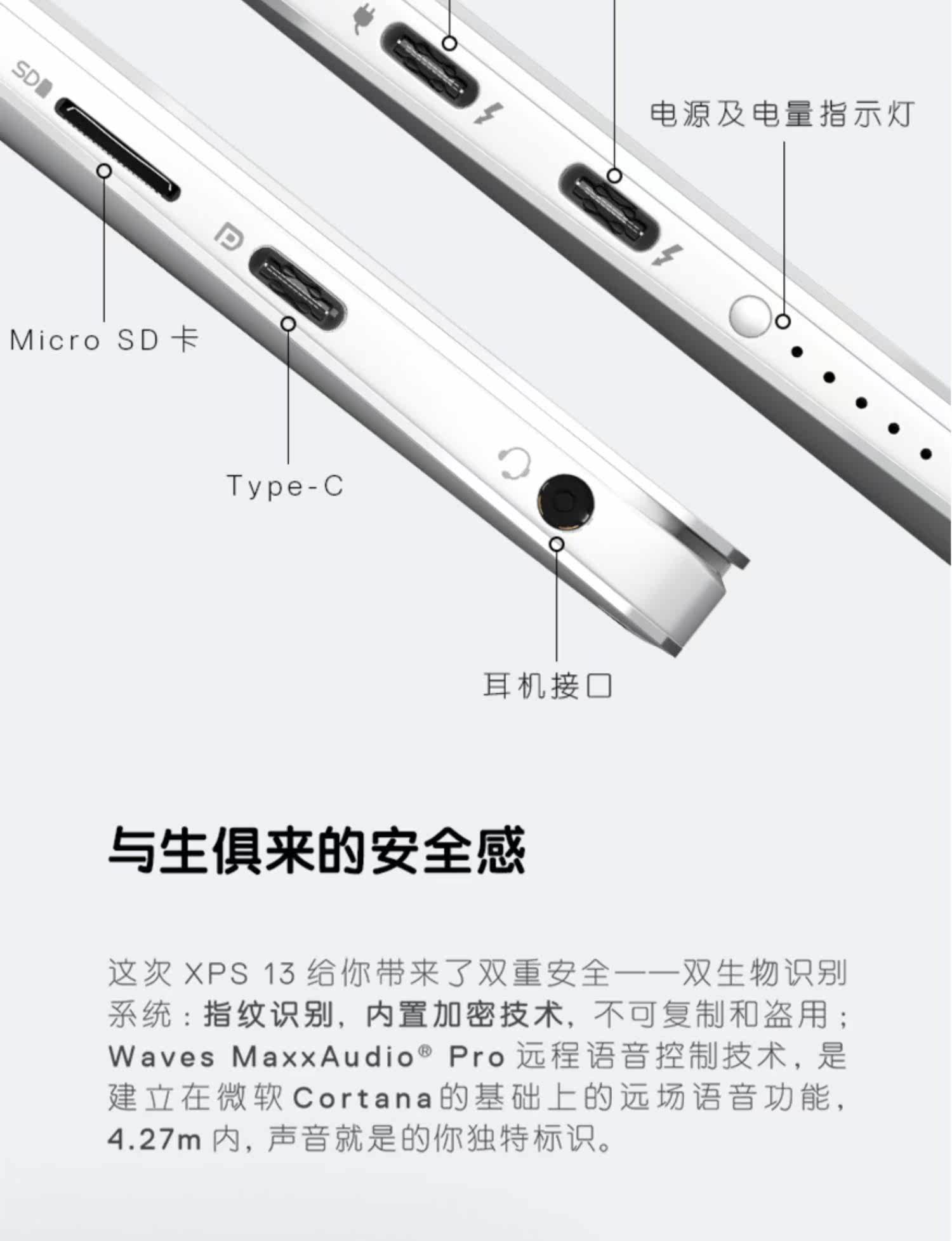 SD

电源及电量指示灯

Micro SD 卡

Type-C

耳机接口

与生俱来的安全感

这次 XPS 13 给你带来了双重安全——双生物识别系统：指纹识别，内置加密技术，不可复制和盗用；Waves MaxxAudio® Pro 远程语音控制技术，是建立在微软 Cortana 的基础上的远场语音功能，4.27m 内，声音就是的你独特标识。