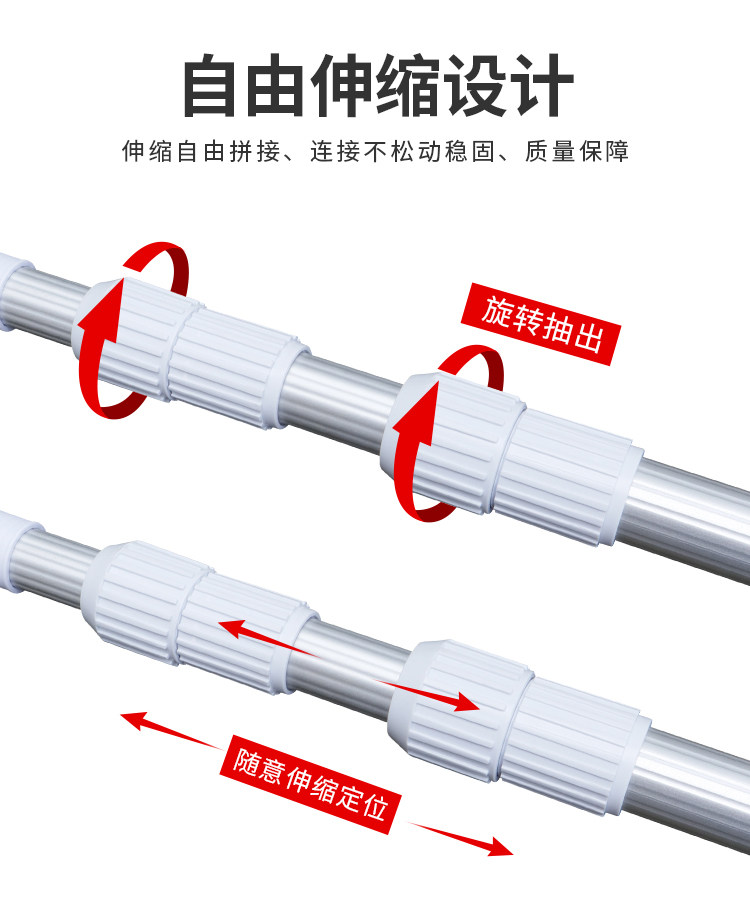 自由伸缩设计

伸缩自由拼接、连接不松动稳固、质量保障

旋转抽出

随意伸缩定位