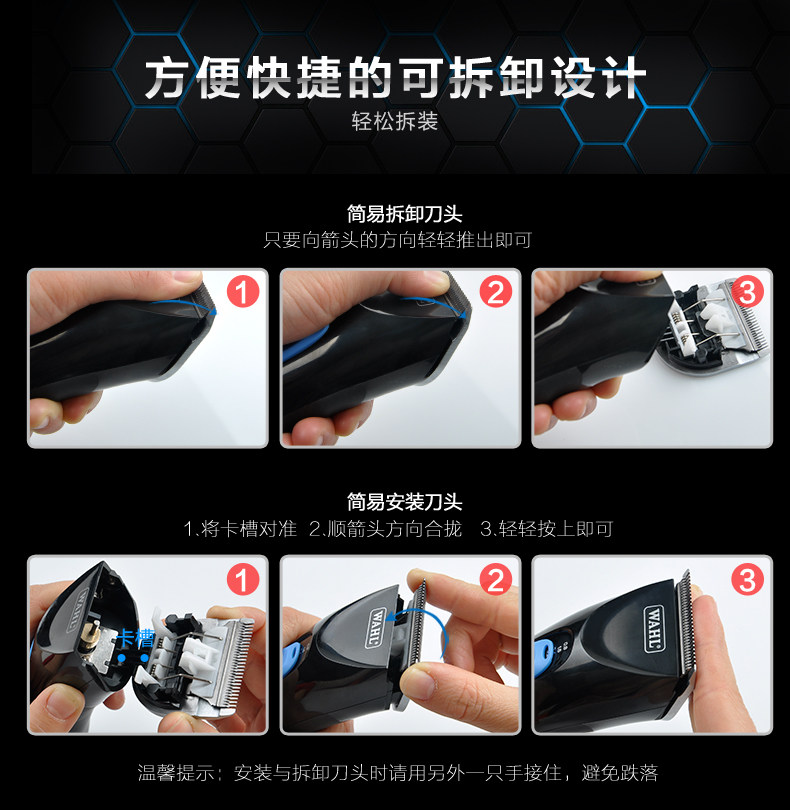 方便快捷的可拆卸设计
轻松拆装

简易拆卸刀头
只要向箭头的方向轻轻推出即可

1

2

3

简易安装刀头
1.将卡槽对准 2.顺箭头方向合拢 3.轻轻按上即可

1
WAHL
卡槽

2
WAHL

3
WAHL

温馨提示：安装与拆卸刀头时请用另外一只手接住，避免跌落