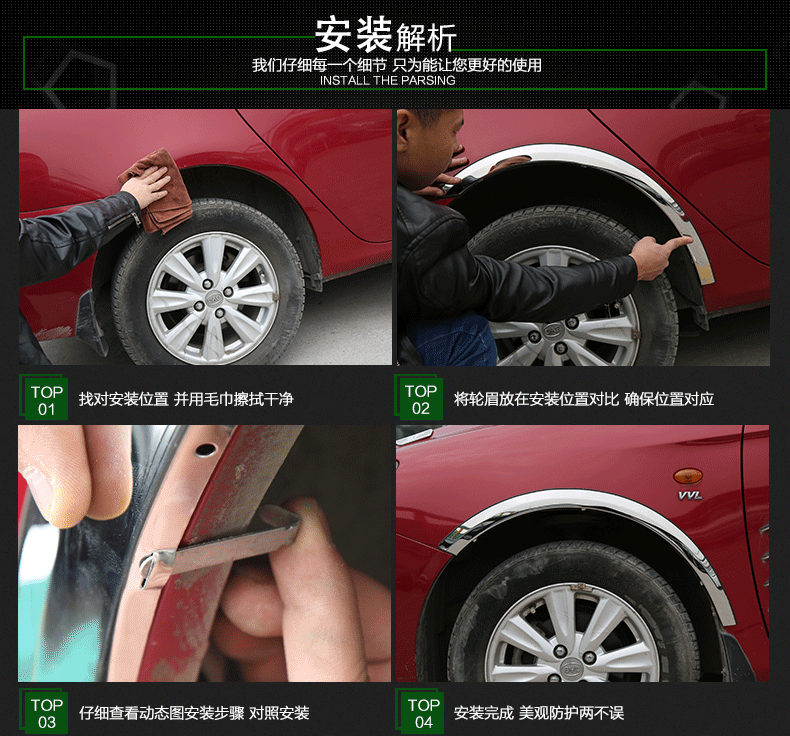 安装解析
我们仔细每一个细节 只为能让您更好的使用
INSTALL THE PARSING

TOP 01 找对安装位置 并用毛巾擦拭干净

TOP 02 将轮眉放在安装位置对比 确保位置对应

VVL

TOP 03 仔细查看动态图安装步骤 对照安装

TOP 04 安装完成 美观防护两不误