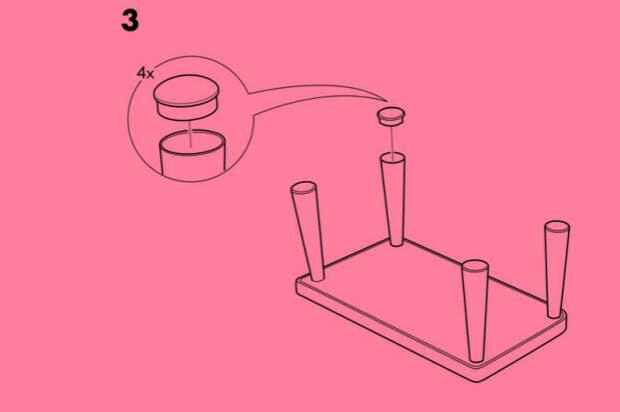 3

4x