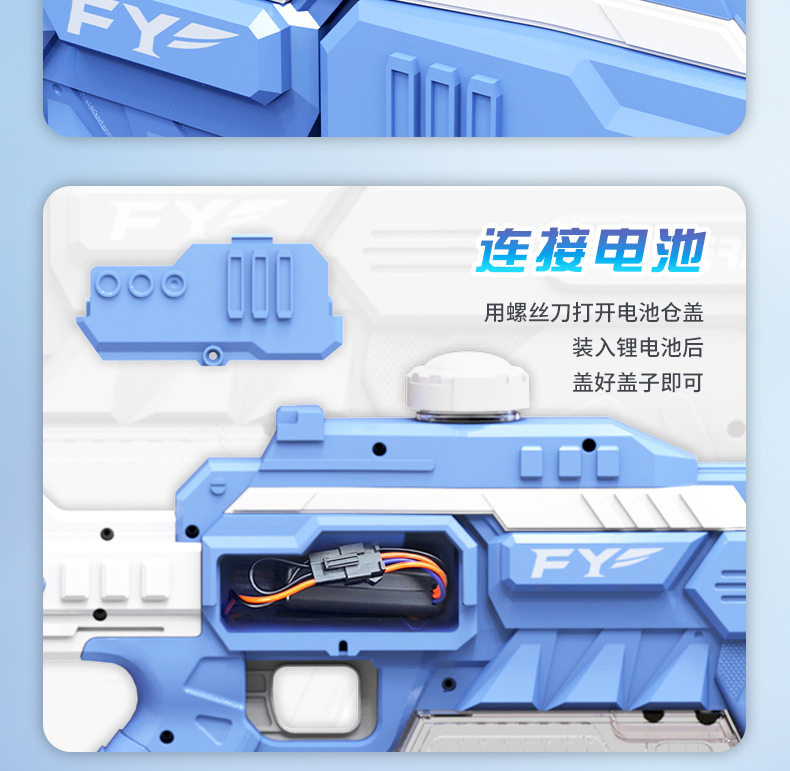 FY

FY

连接电池

用螺丝刀打开电池仓盖
装入锂电池后
盖好盖子即可

FY