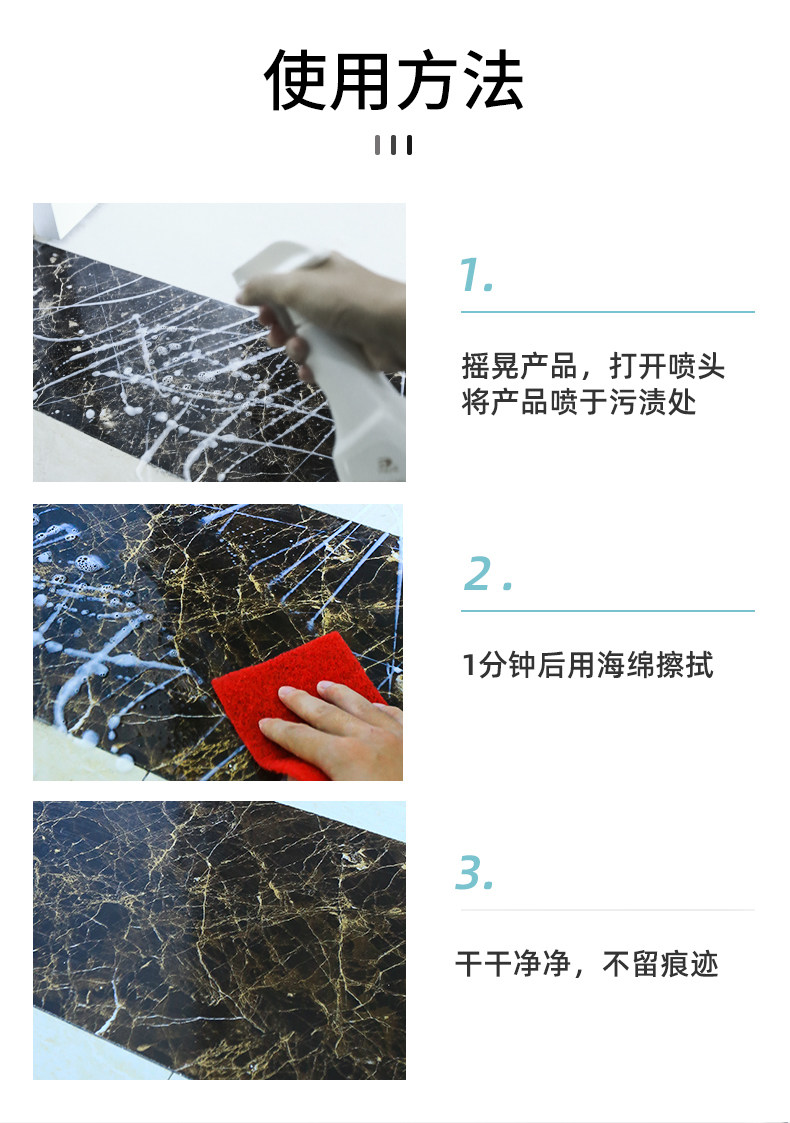 使用方法

1.

摇晃产品，打开喷头
将产品喷于污渍处

2.

1分钟后用海绵擦拭

3.

干干净净，不留痕迹