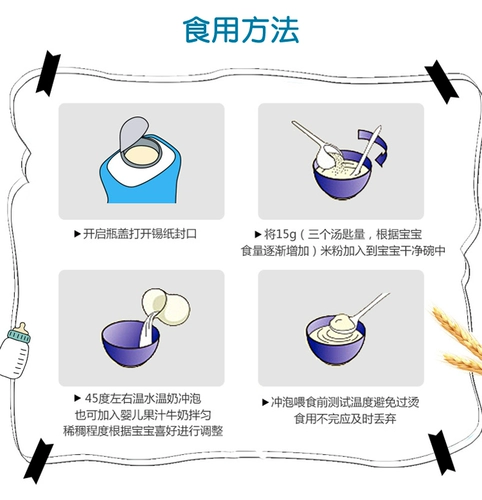 食用方法

▶开启瓶盖打开锡纸封口

▶将15g（三个汤匙量，根据宝宝食量逐渐增加）米粉加入到宝宝干净碗中

▶ 45度左右温水温奶冲泡
也可加入婴儿果汁牛奶拌匀
稀稠程度根据宝宝喜好进行调整

▶冲泡喂食前测试温度避免过烫
食用不完应及时丢弃