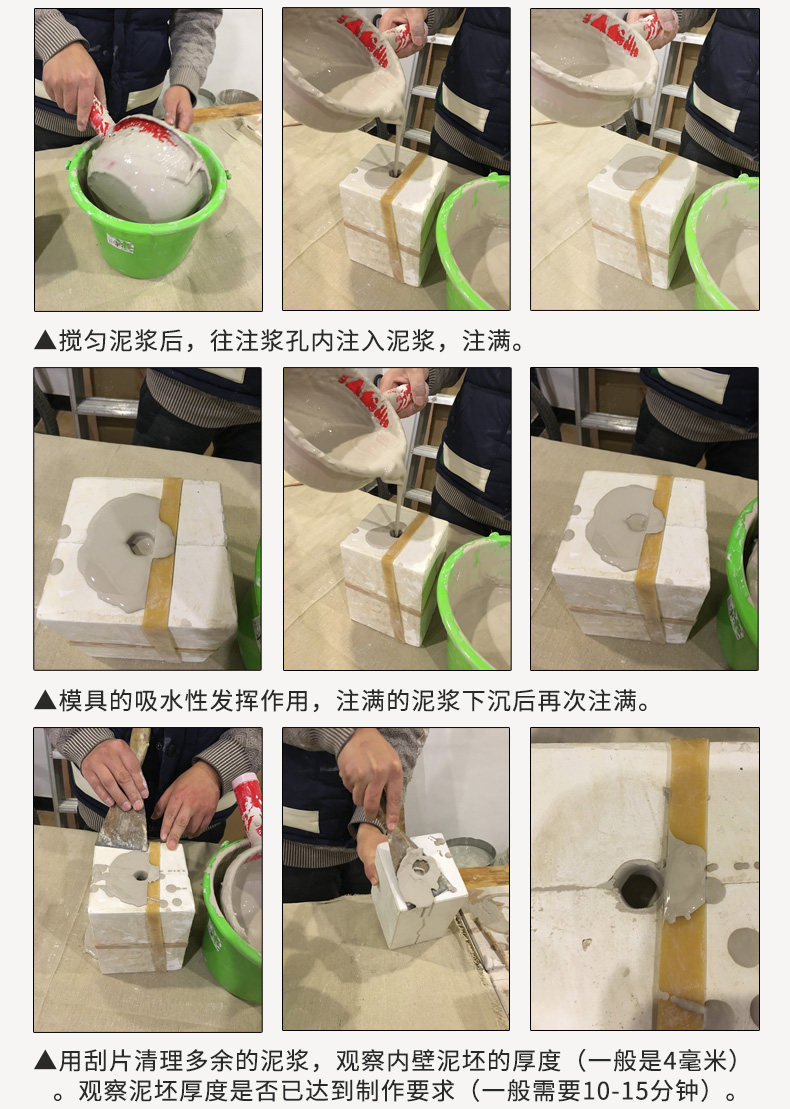 ▲搅匀泥浆后，往注浆孔内注入泥浆，注满。

▲模具的吸水性发挥作用，注满的泥浆下沉后再次注满。

▲用刮片清理多余的泥浆，观察内壁泥坯的厚度（一般是4毫米）。观察泥坯厚度是否已达到制作要求（一般需要10-15分钟）。