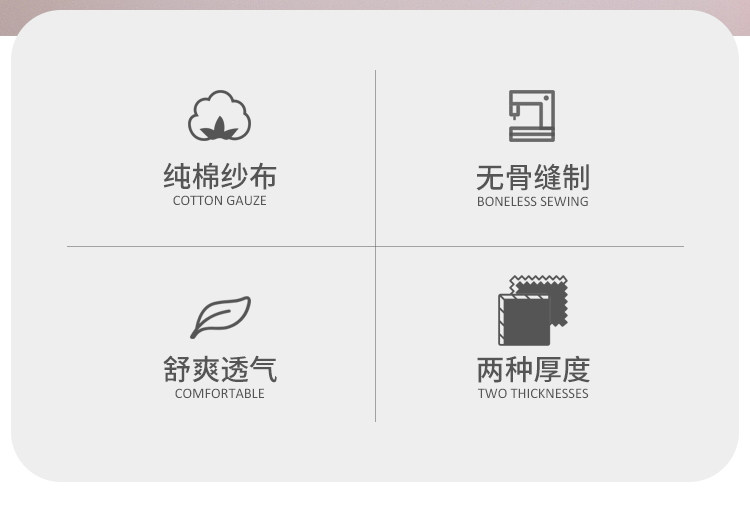 纯棉纱布
COTTON GAUZE

无骨缝制
BONELESS SEWING

舒爽透气
COMFORTABLE

两种厚度
TWO THICKNESSES