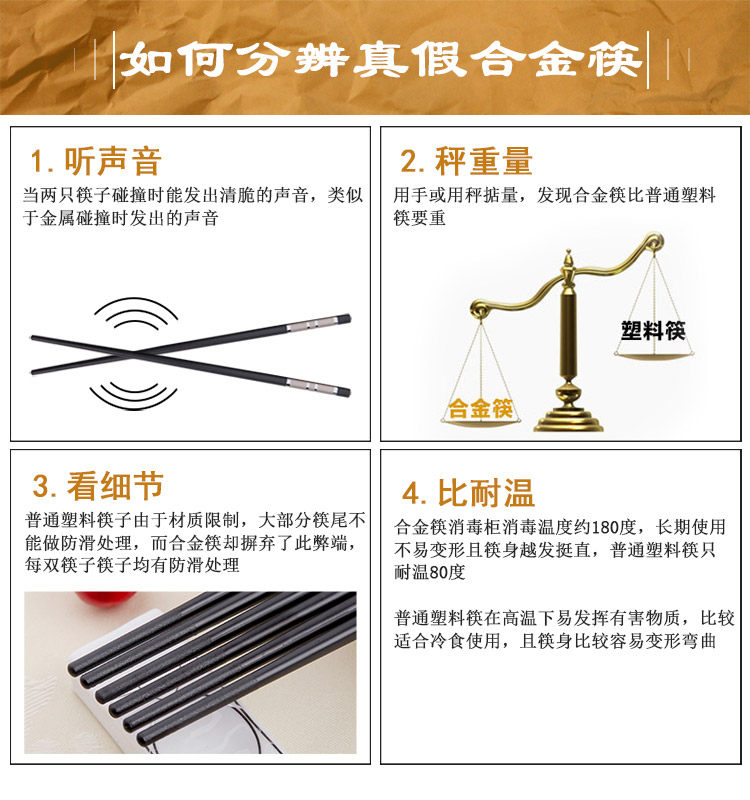 如何分辨真假合金筷

1. 听声音

当两只筷子碰撞时能发出清脆的声音，类似于金属碰撞时发出的声音

2. 秤重量

用手或用秤掂量，发现合金筷比普通塑料筷要重

塑料筷

合金筷

3. 看细节

普通塑料筷子由于材质限制，大部分筷尾不能做防滑处理，而合金筷却摒弃了此弊端，每双筷子筷子均有防滑处理

4. 比耐温

合金筷消毒柜消毒温度约180度，长期使用不易变形且筷身越发挺直，普通塑料筷只耐温80度

普通塑料筷在高温下易发挥有害物质，比较适合冷食使用，且筷身比较容易变形弯曲